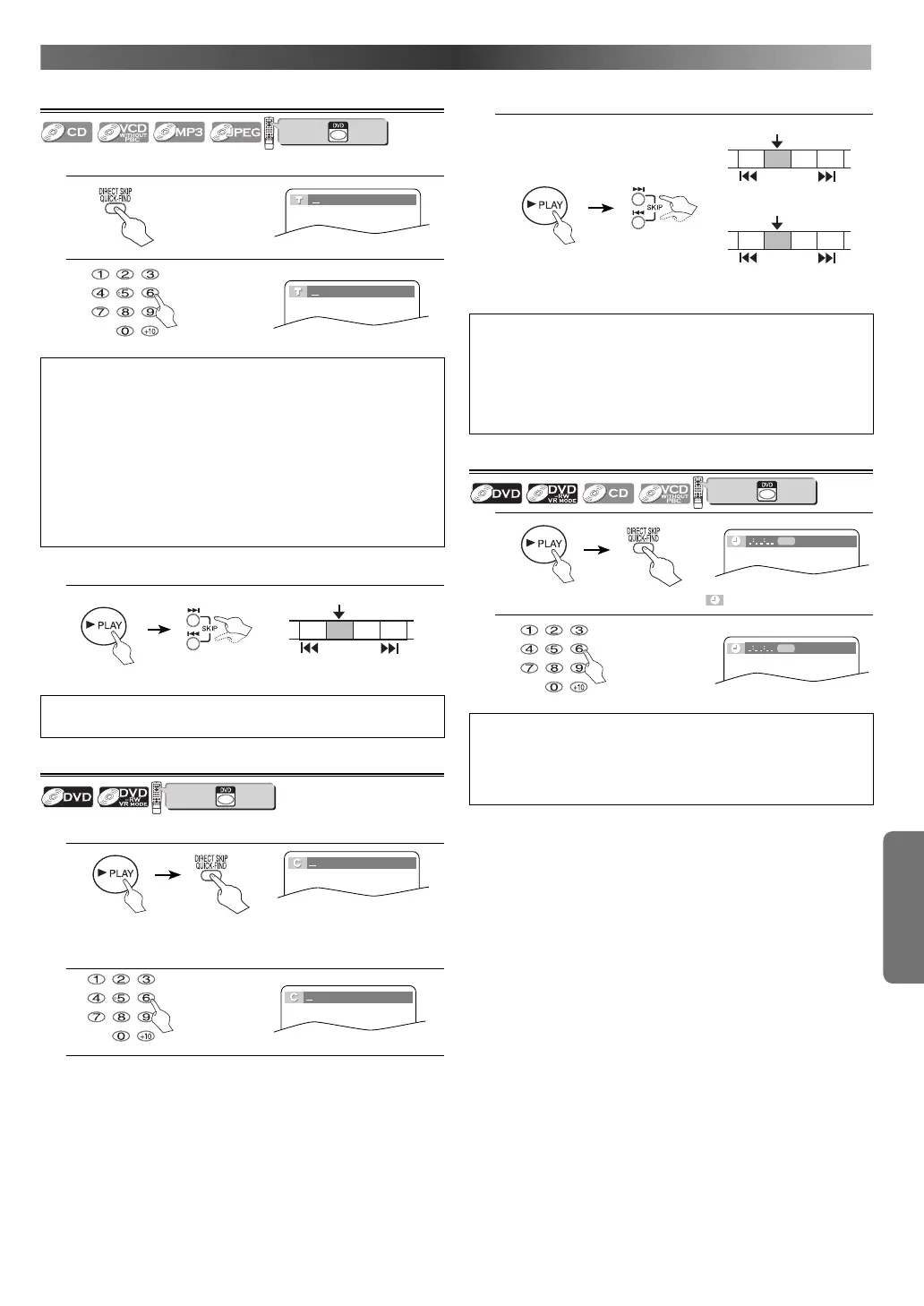 CD
VCD WITHOUT PBC
MP3
JPEG
DVD

DIRECT SKIP QUICK-FIND

T _

1 2 3
4 5 6
7 8 9
0 +10

T _

PLAY
SKIP

DVD
DVD -RW VR MODE
DVD

PLAY
DIRECT SKIP QUICK-FIND

C _

1 2 3
4 5 6
7 8 9
0 +10

C _

PLAY
SKIP

DVD
DVD -RW VR MODE
CD
VCD WITHOUT PBC
DVD

PLAY
DIRECT SKIP QUICK-FIND

1 2 3
4 5 6
7 8 9
0 +10