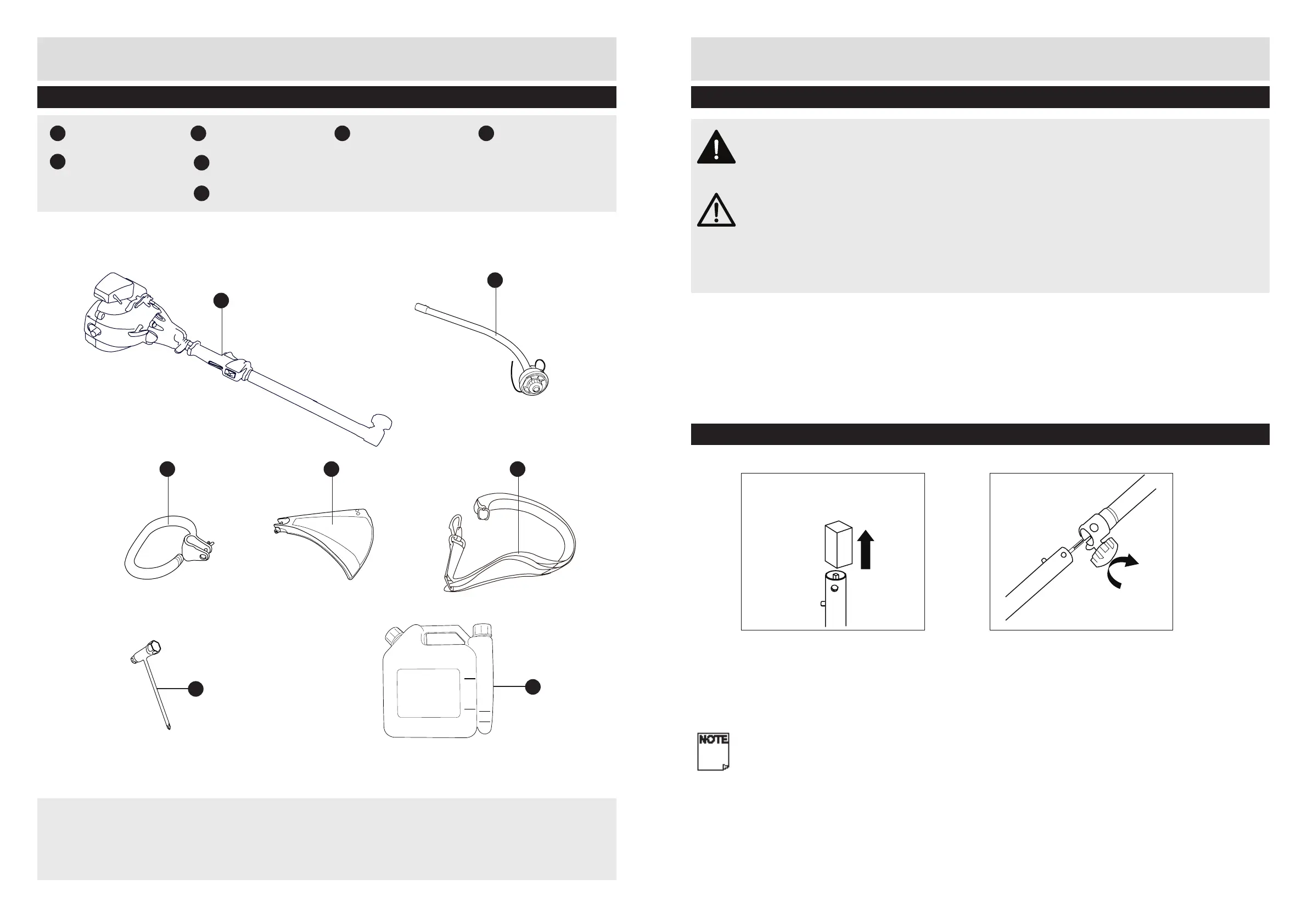 NOTE