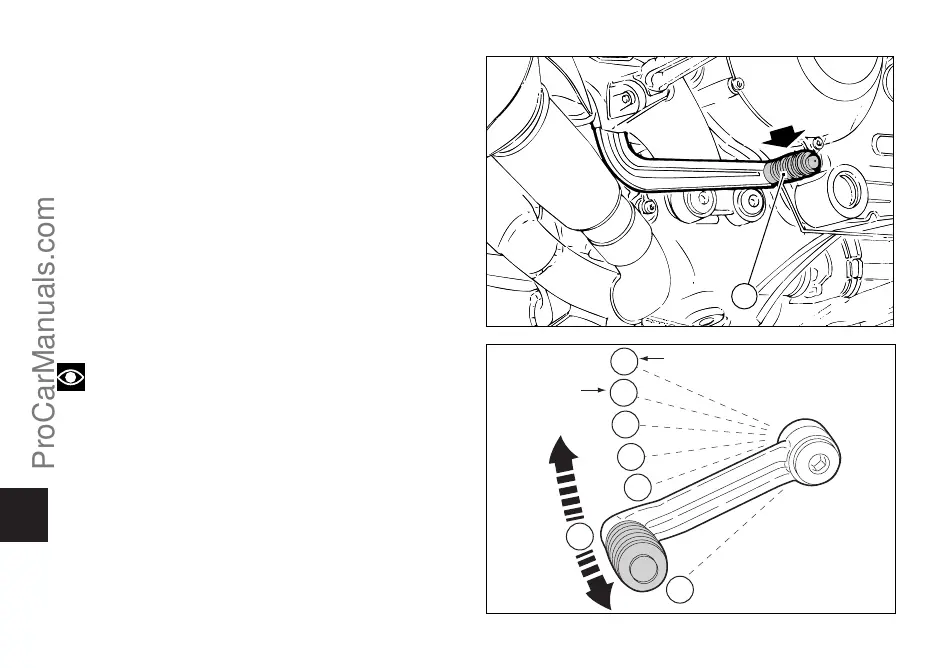 ProCarManuals.com