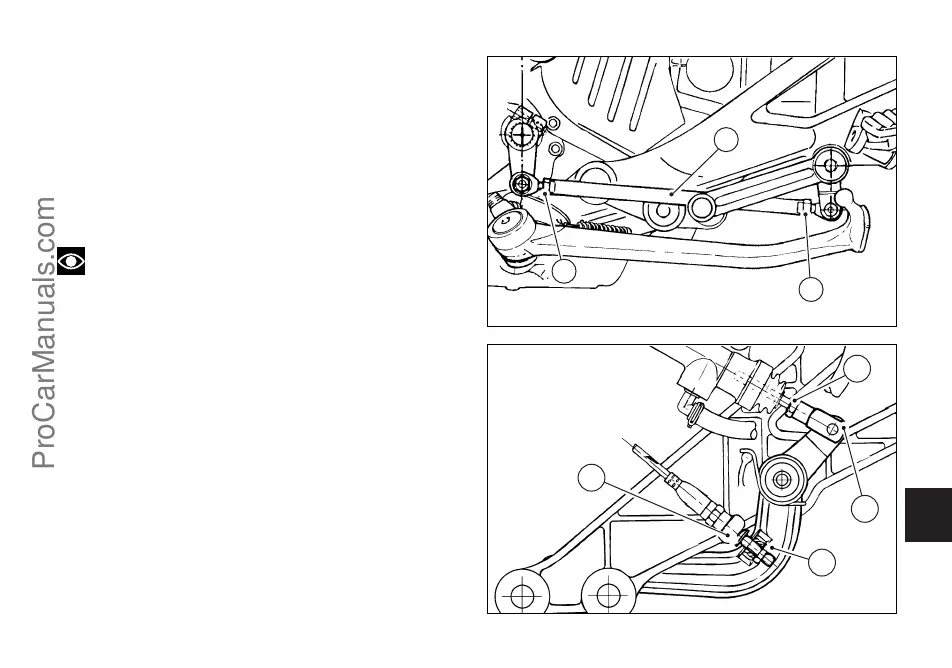 ProCarManuals.com