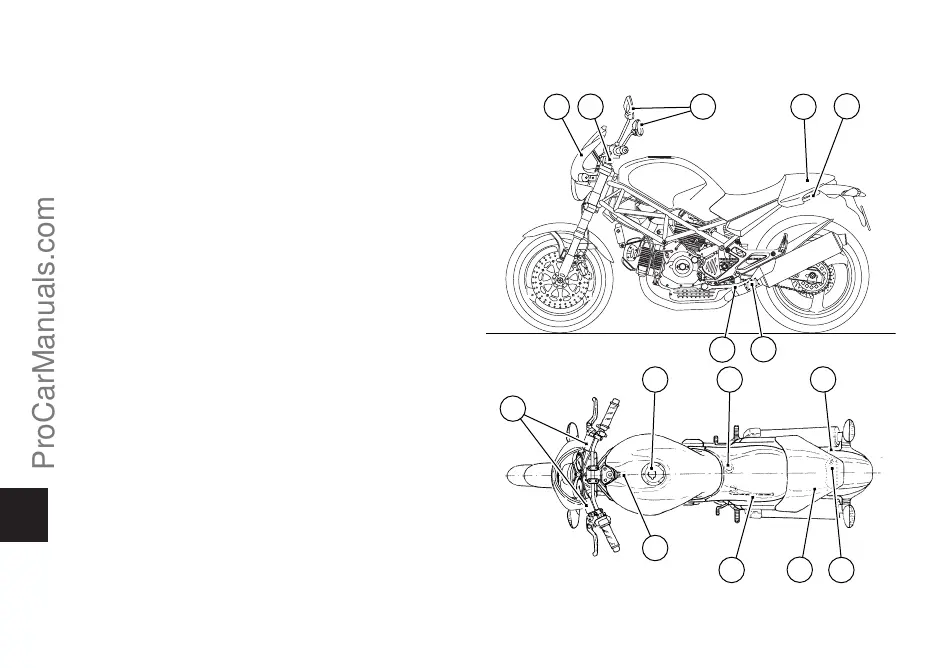 ProCarManuals.com