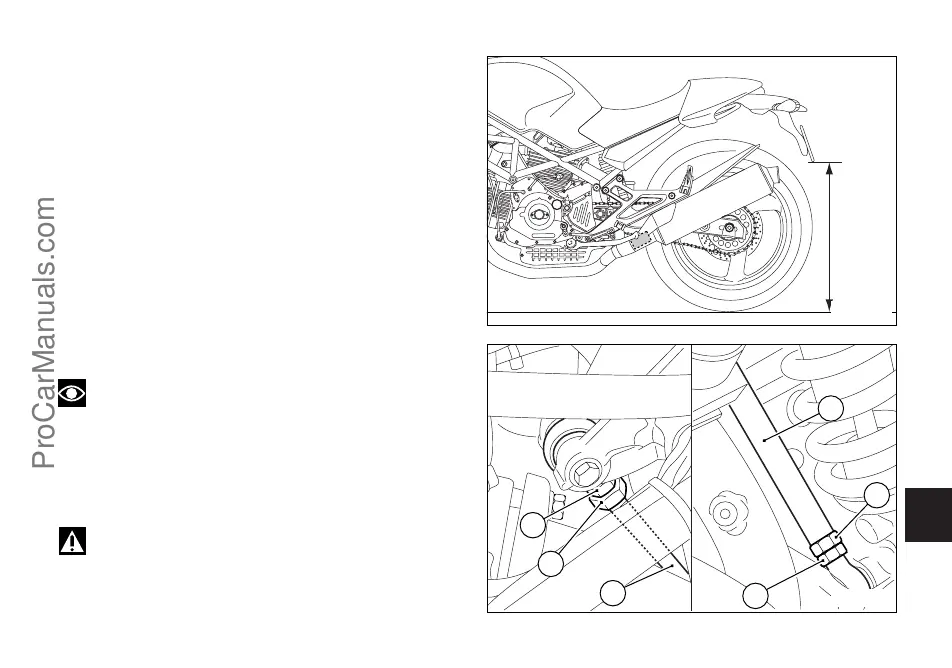 ProCarManuals.com