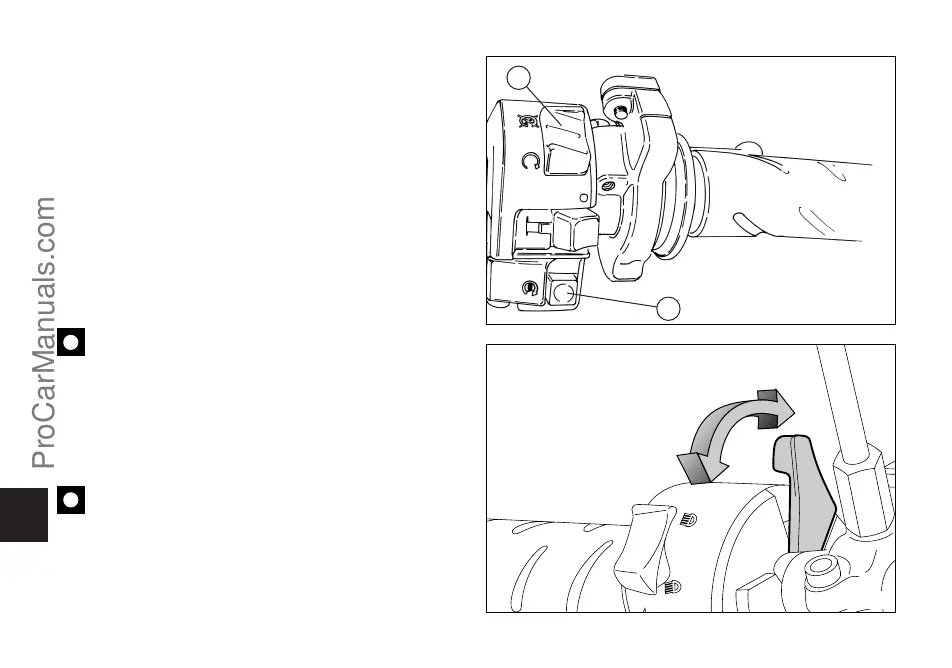 ProCarManuals.com