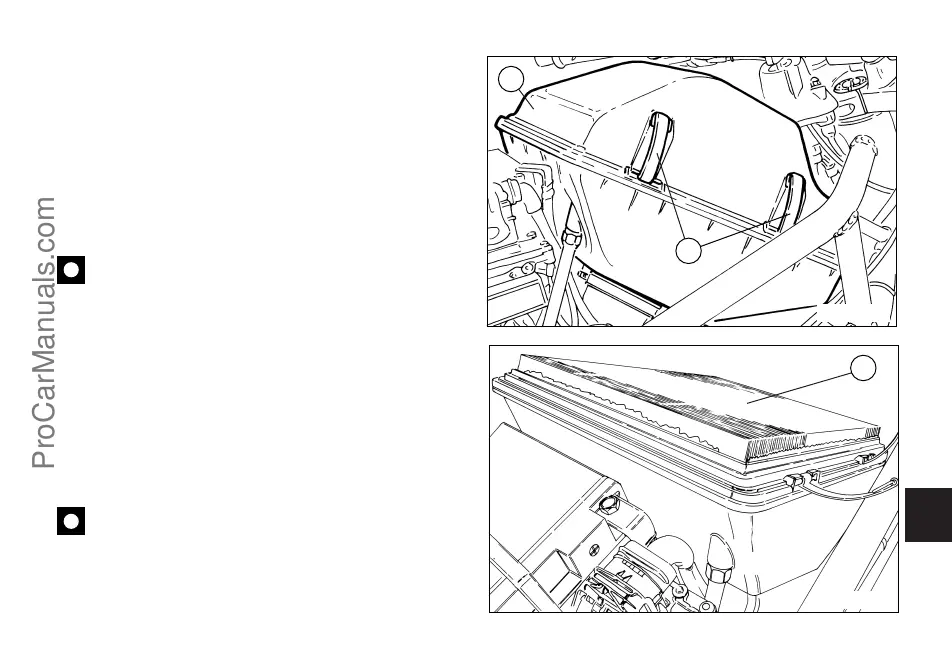 ProCarManuals.com