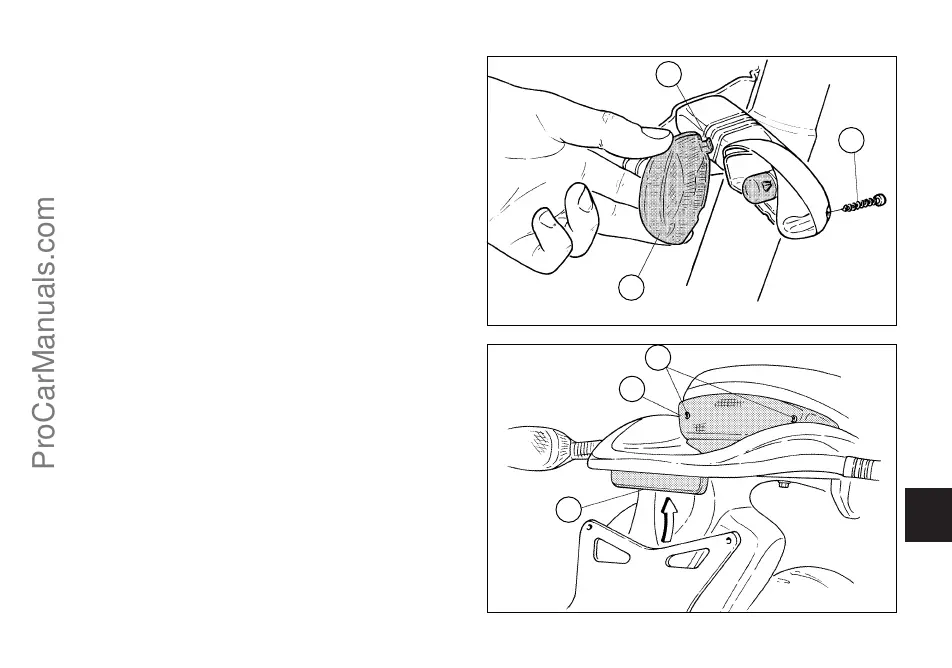 ProCarManuals.com