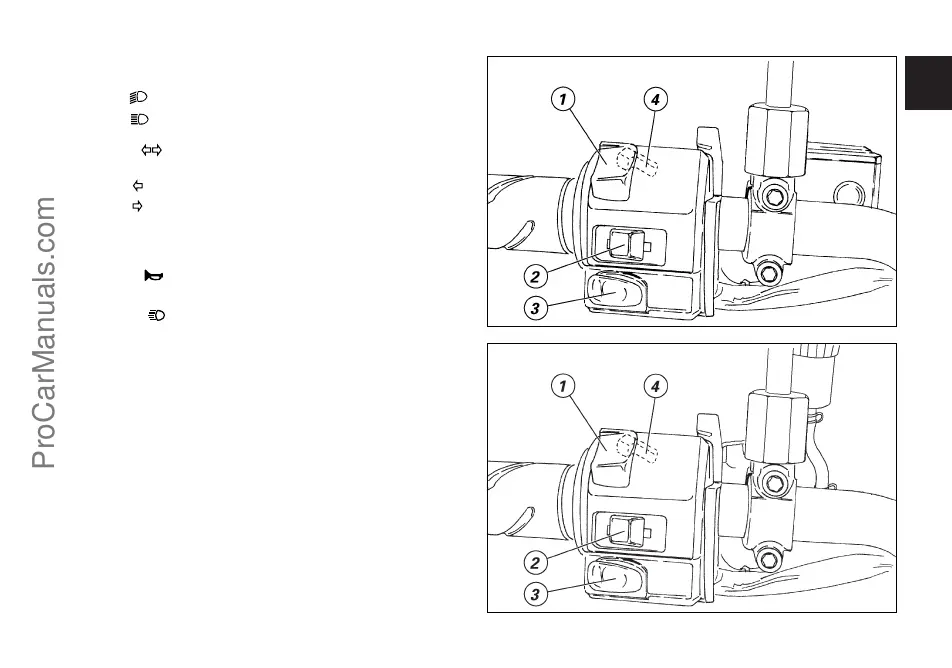 ProCarManuals.com

1
4
2
3

1
4
2
3