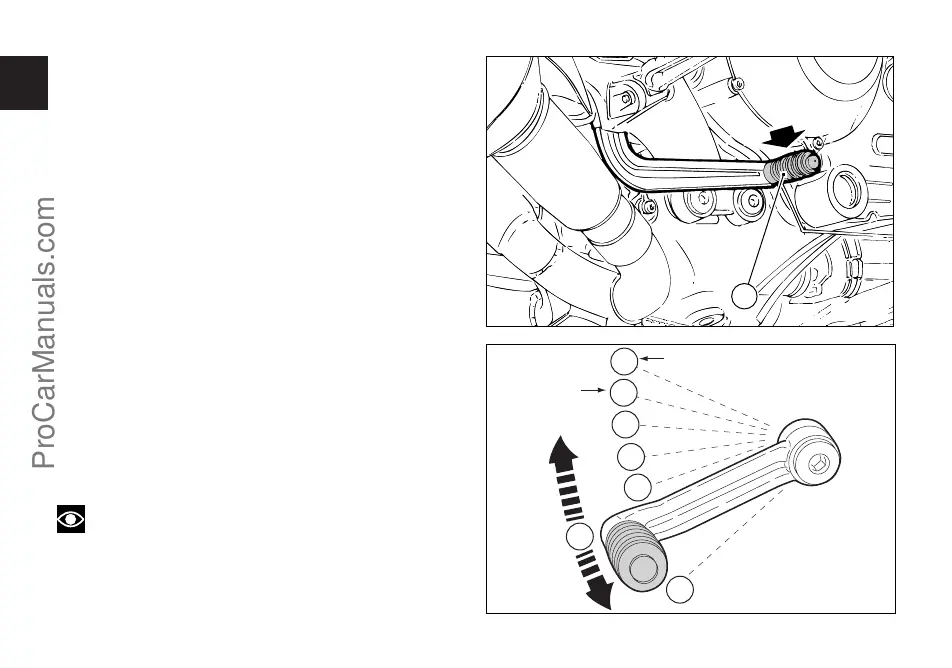 ProCarManuals.com