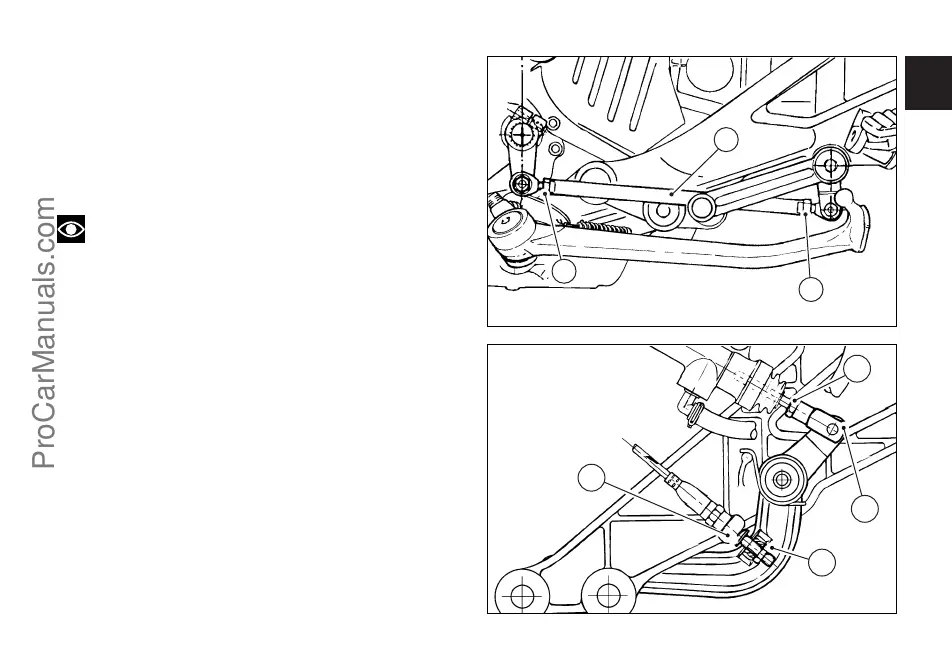 ProCarManuals.com