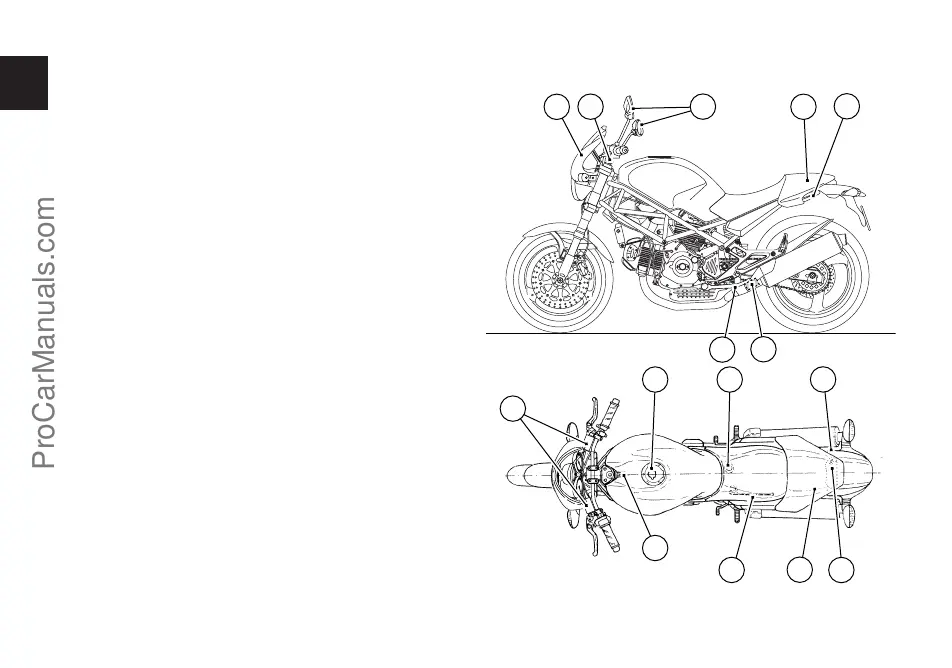 ProCarManuals.com