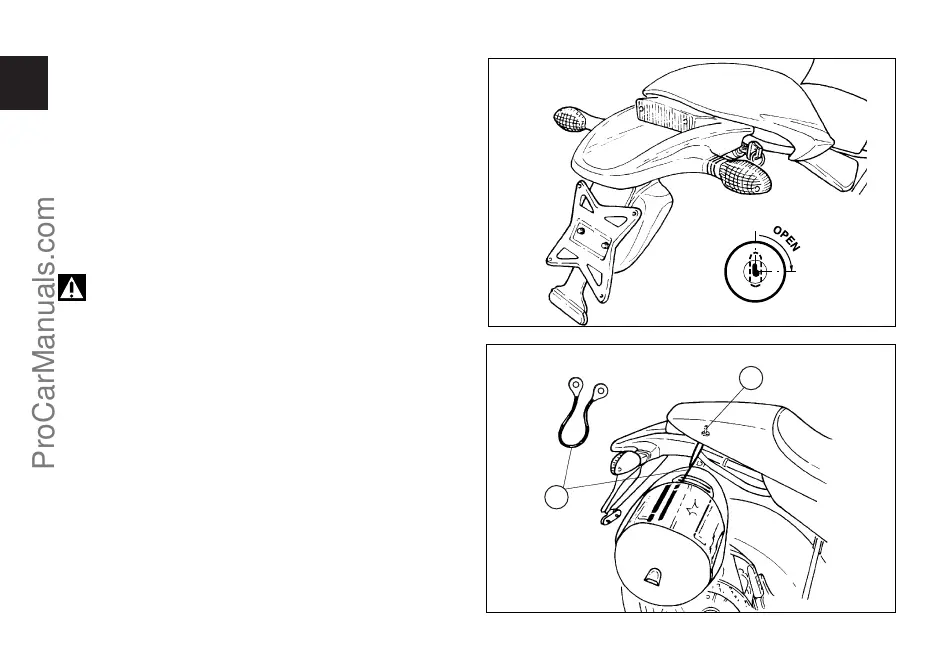 ProCarManuals.com

OPEN