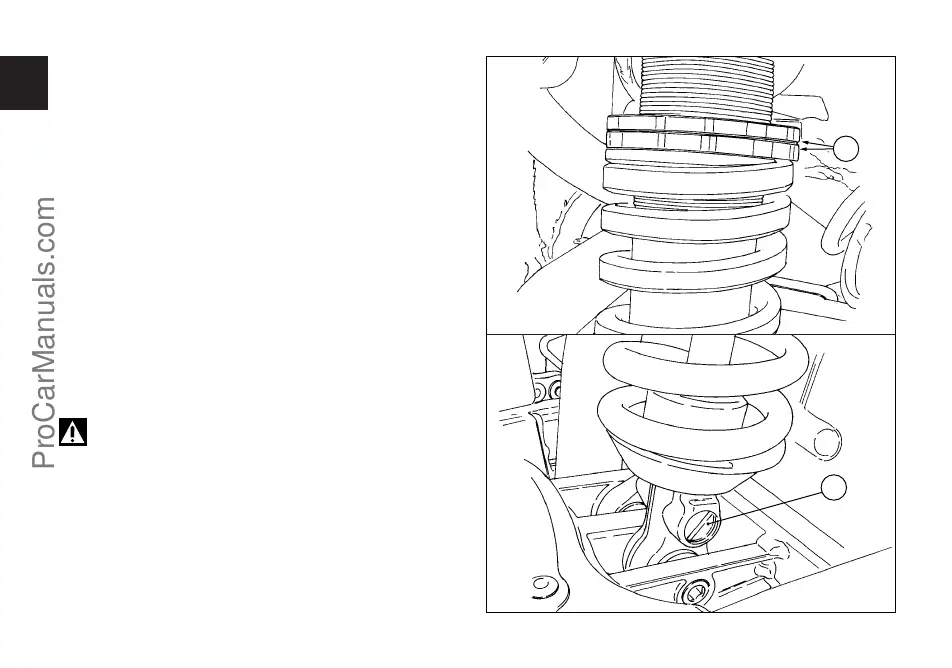 ProCarManuals.com