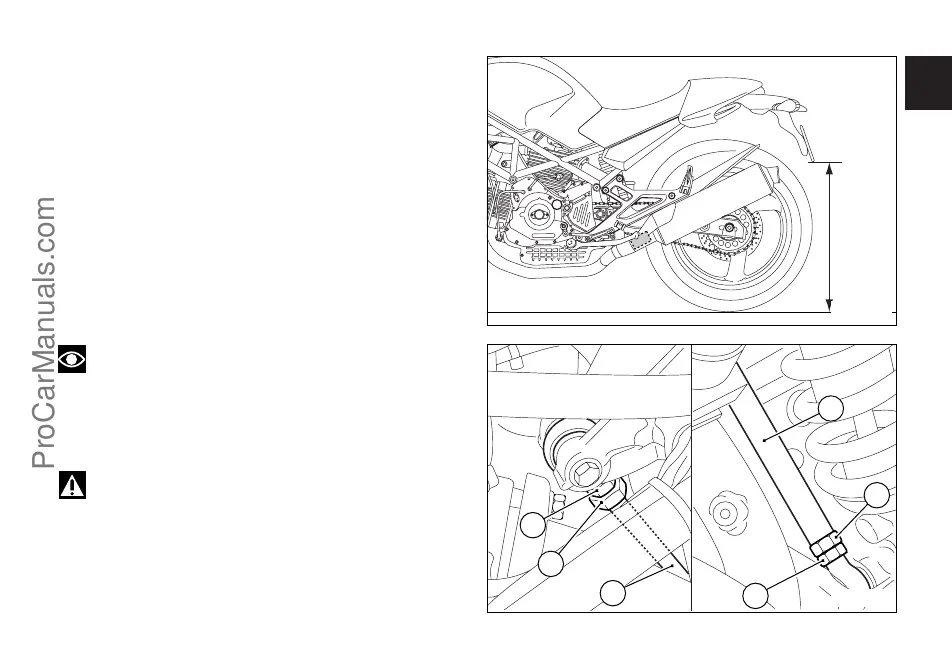 ProCarManuals.com