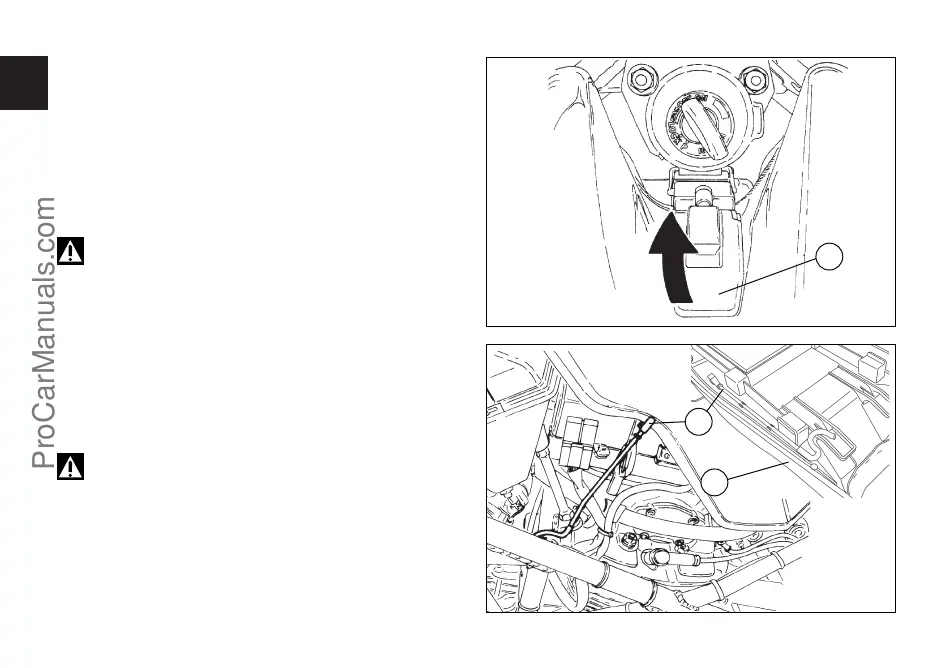 ProCarManuals.com