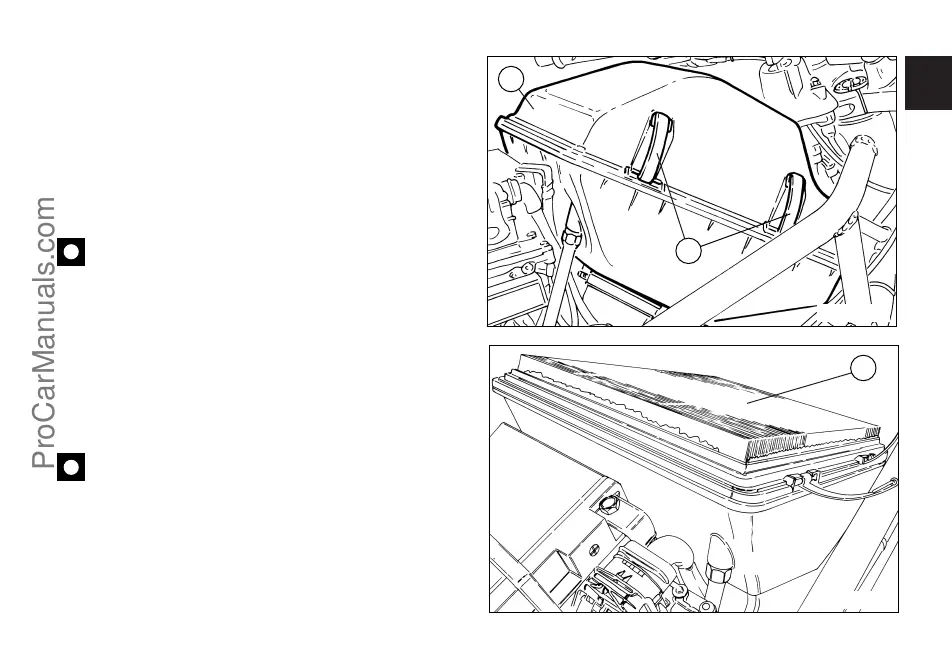 ProCarManuals.com