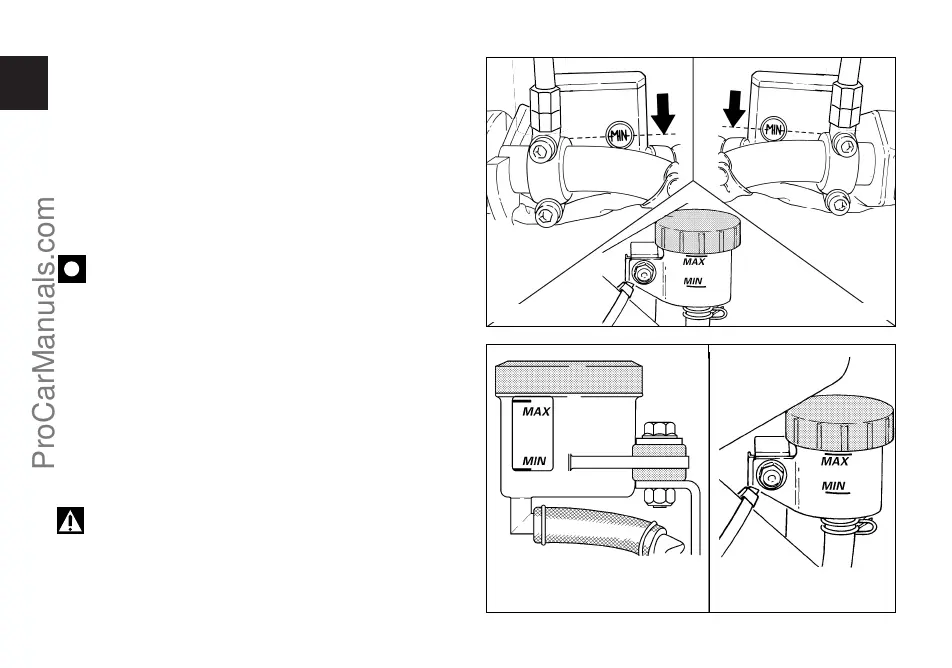 ProCarManuals.com

MIN

MIN

MAX

MIN

MAX

MIN

MAX

MIN