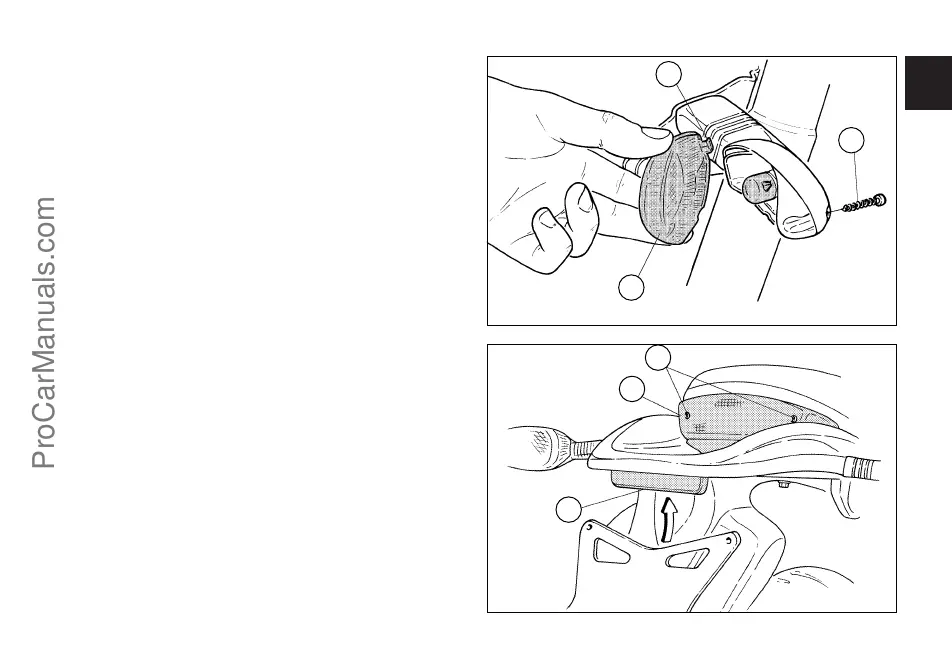 ProCarManuals.com