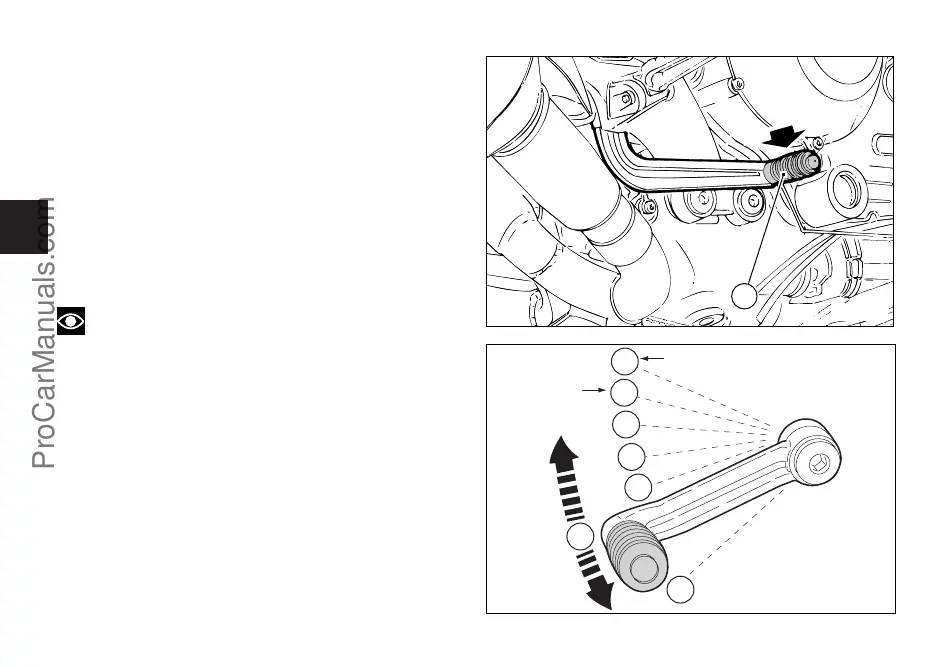 ProCarManuals.com