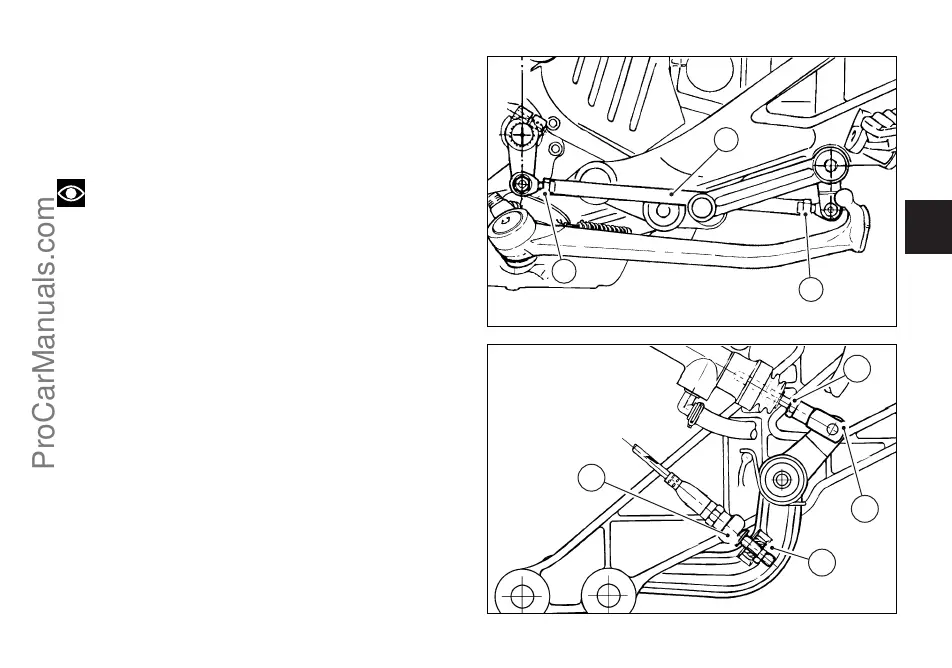 ProCarManuals.com