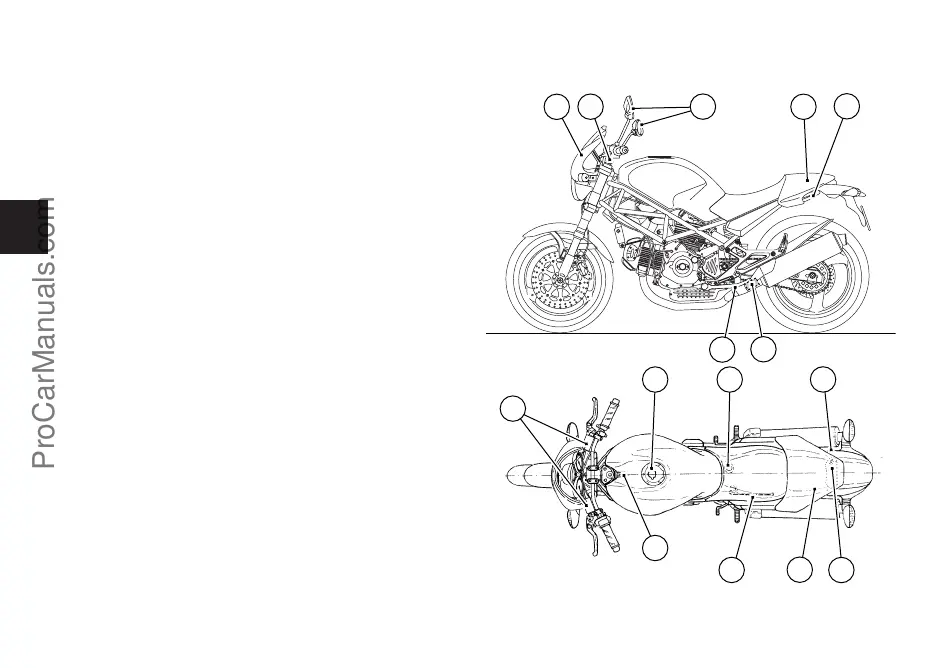 ProCarManuals.com