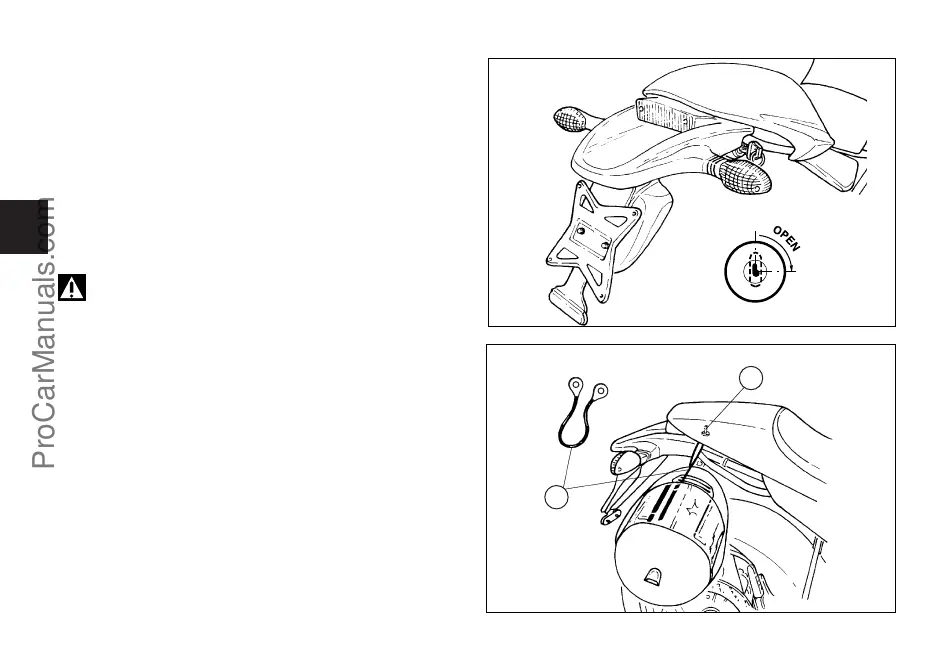 ProCarManuals.com

OPEN