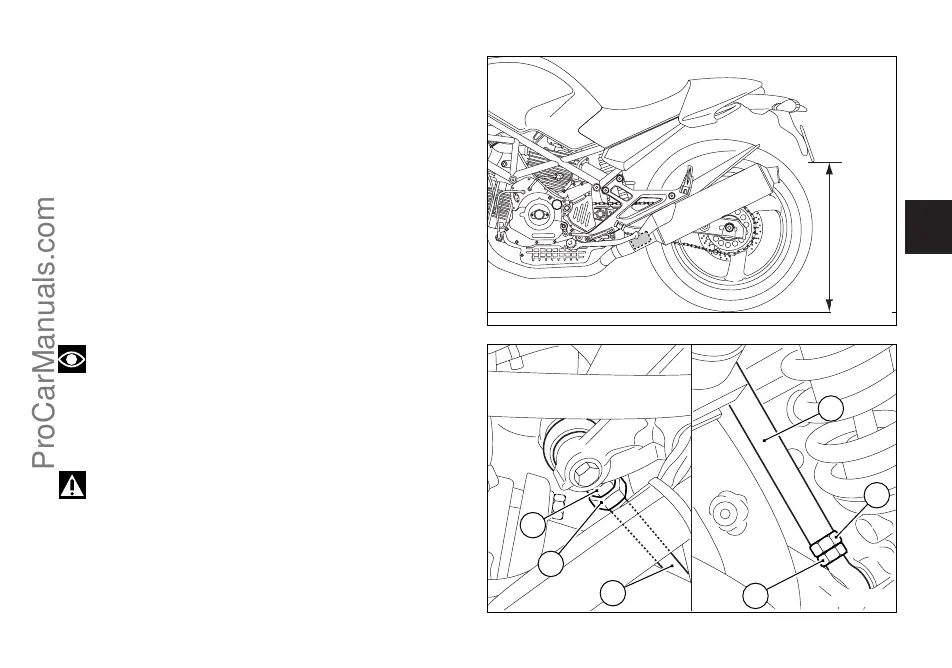 ProCarManuals.com