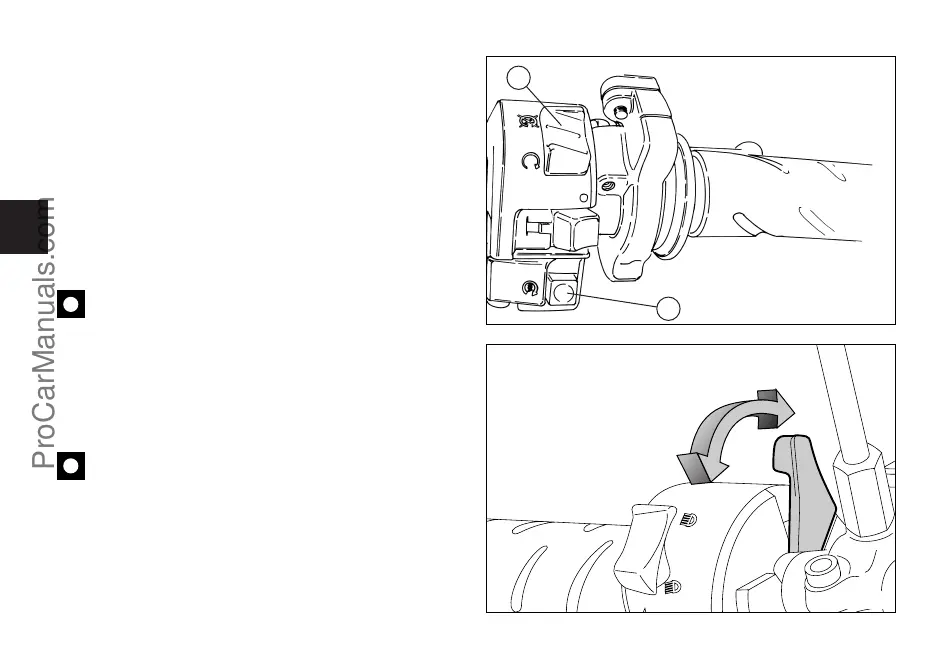 ProCarManuals.com