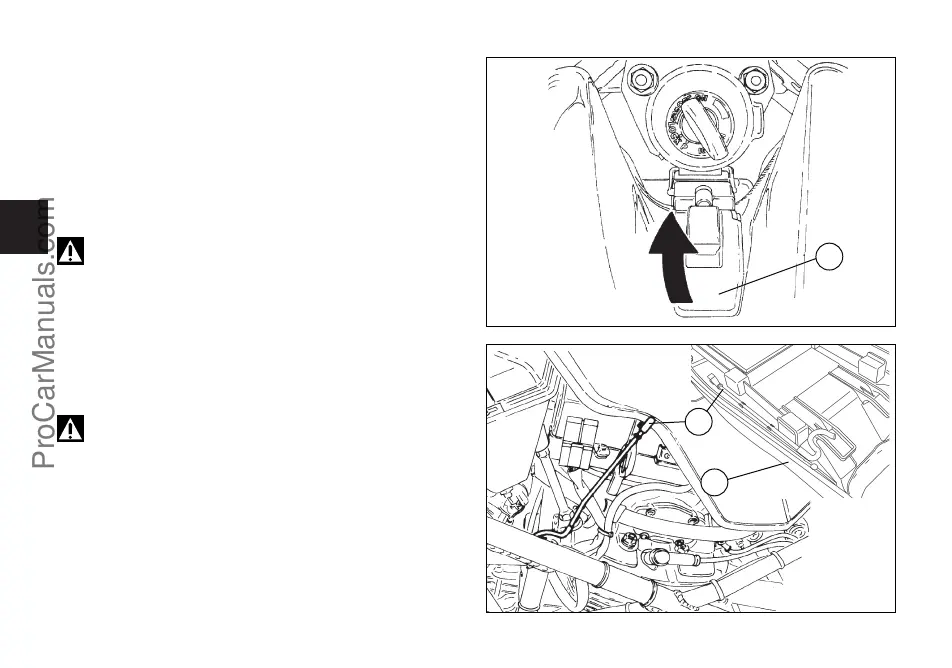 ProCarManuals.com