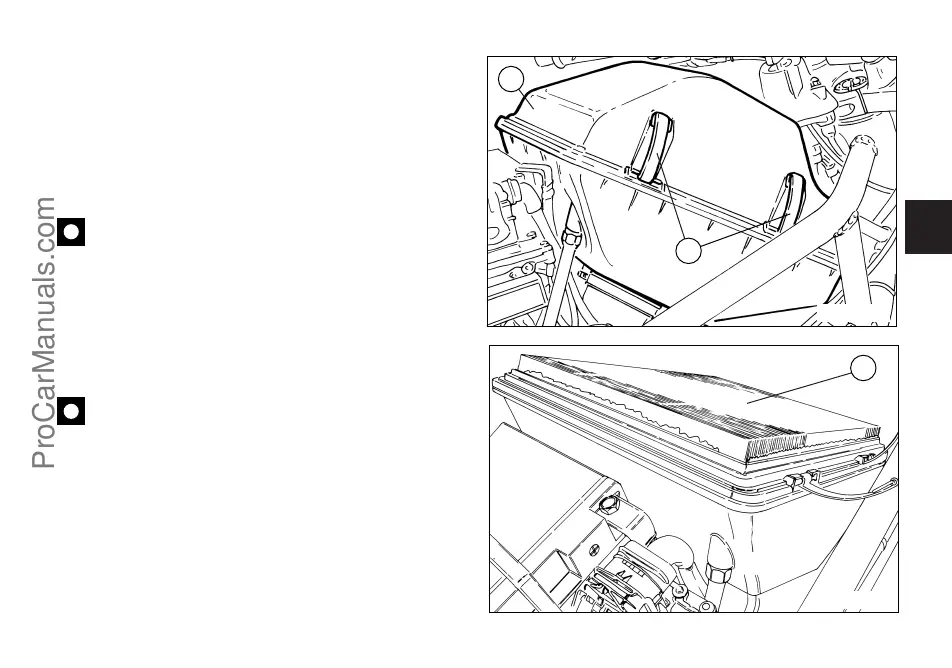 ProCarManuals.com