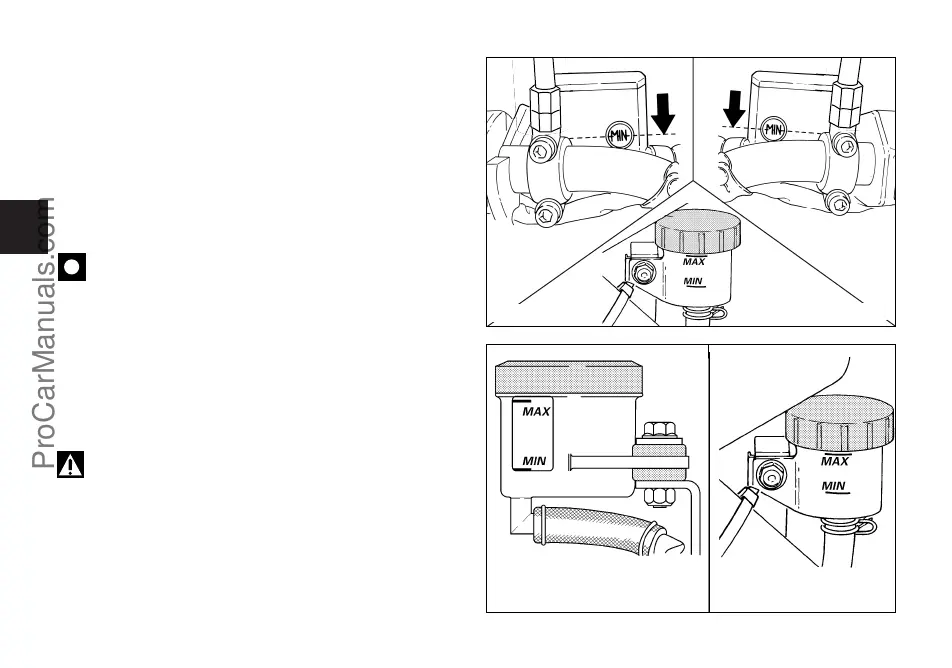 ProCarManuals.com

MIN

MIN

MAX

MIN

MAX

MIN

MAX

MIN