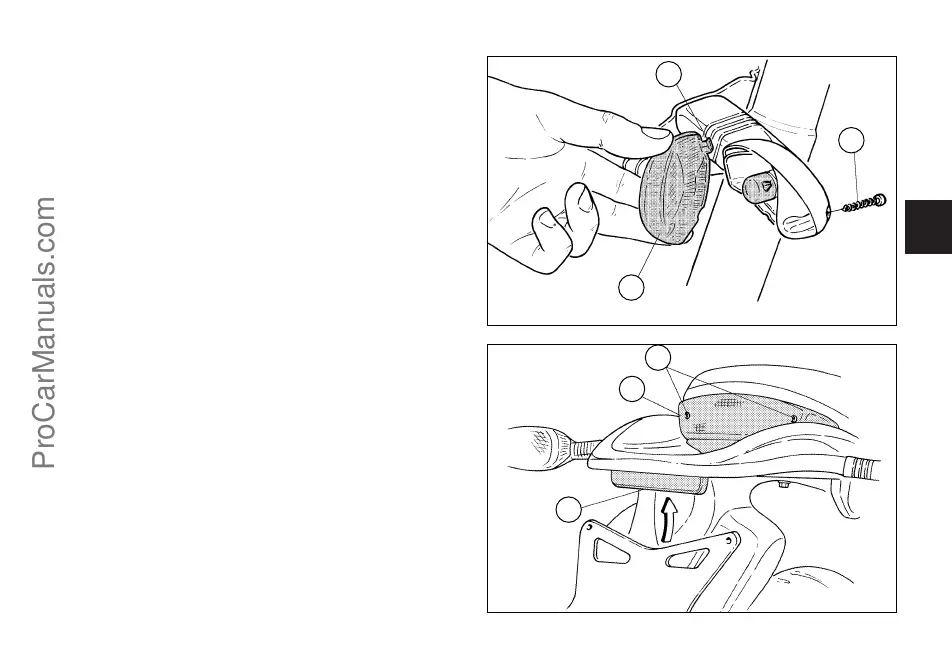 ProCarManuals.com