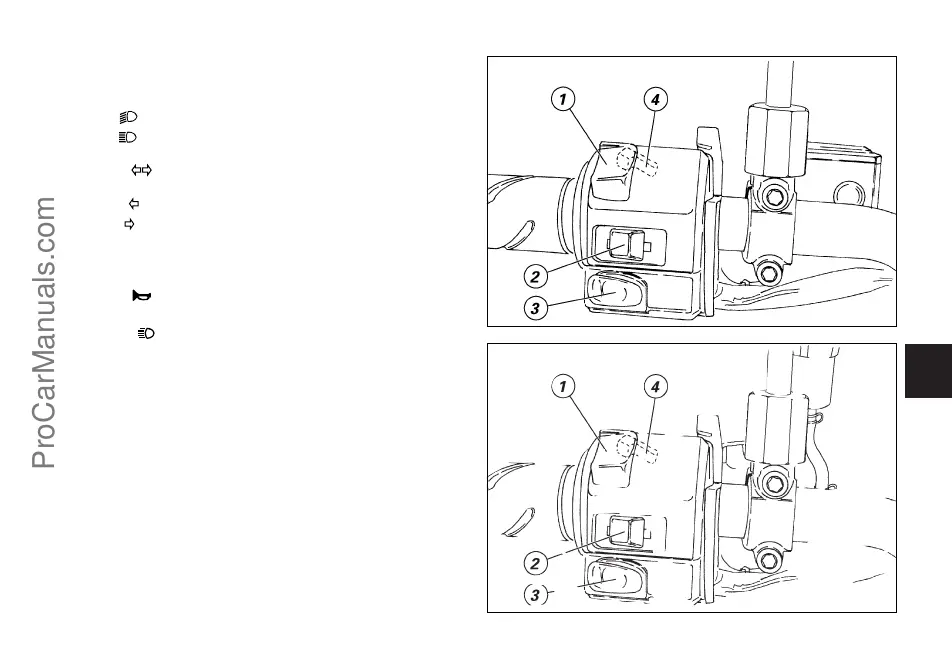 ProCarManuals.com

1
4
2
3

1
4
2
3