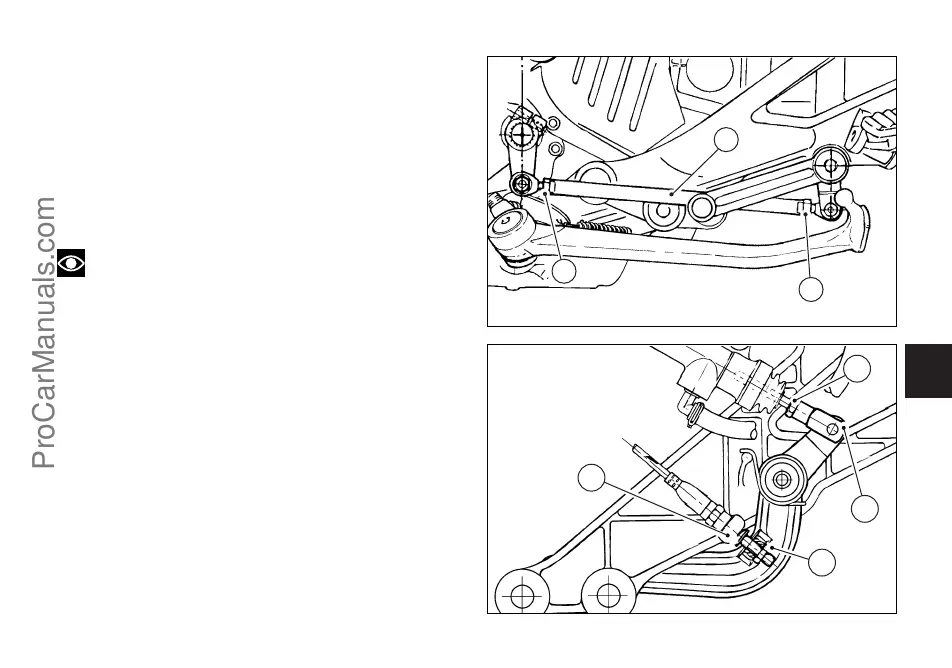 ProCarManuals.com