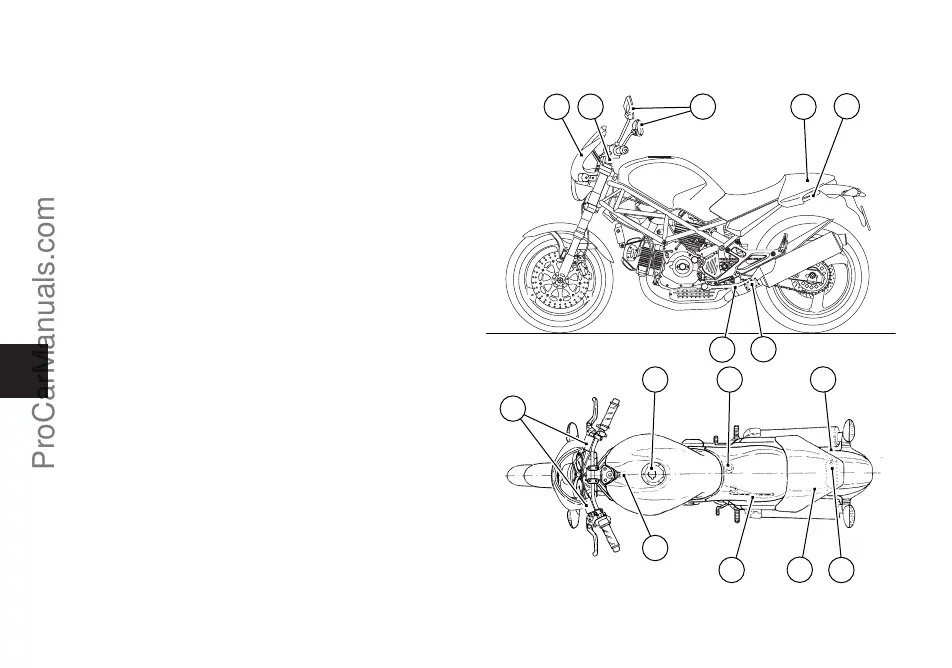 ProCarManuals.com