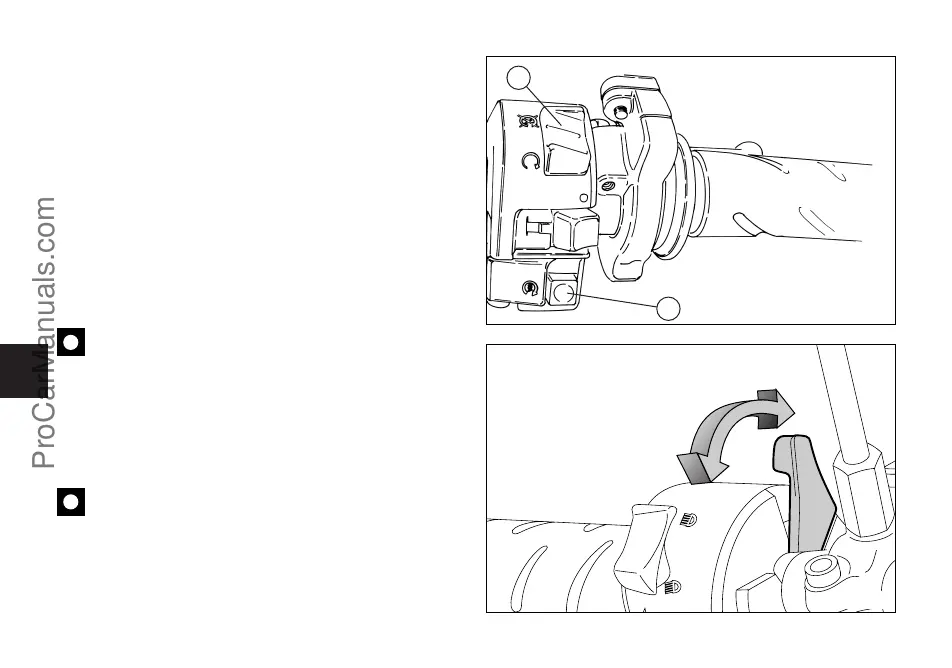 ProCarManuals.com