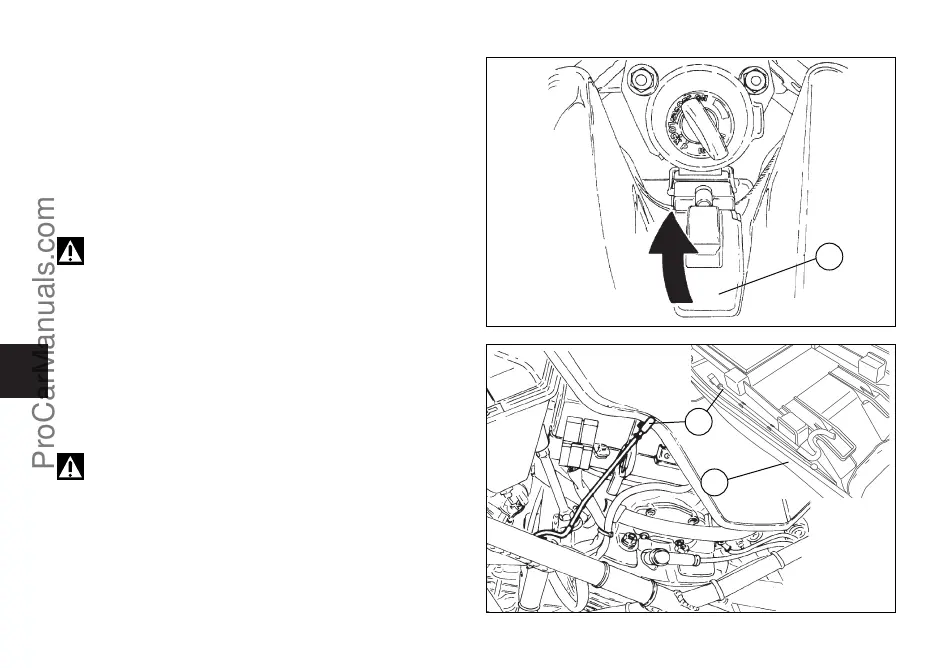 ProCarManuals.com