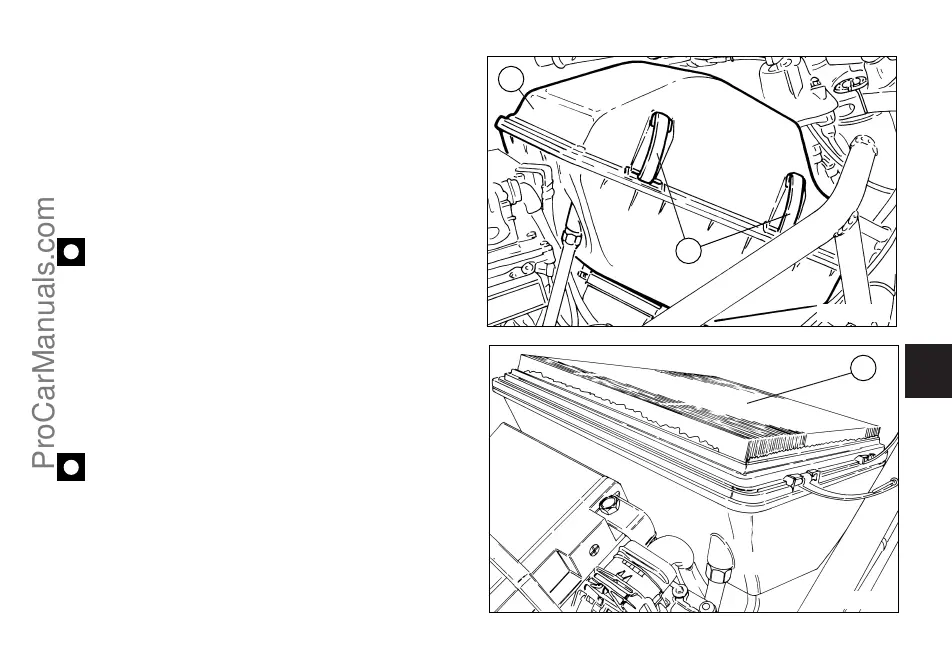 ProCarManuals.com