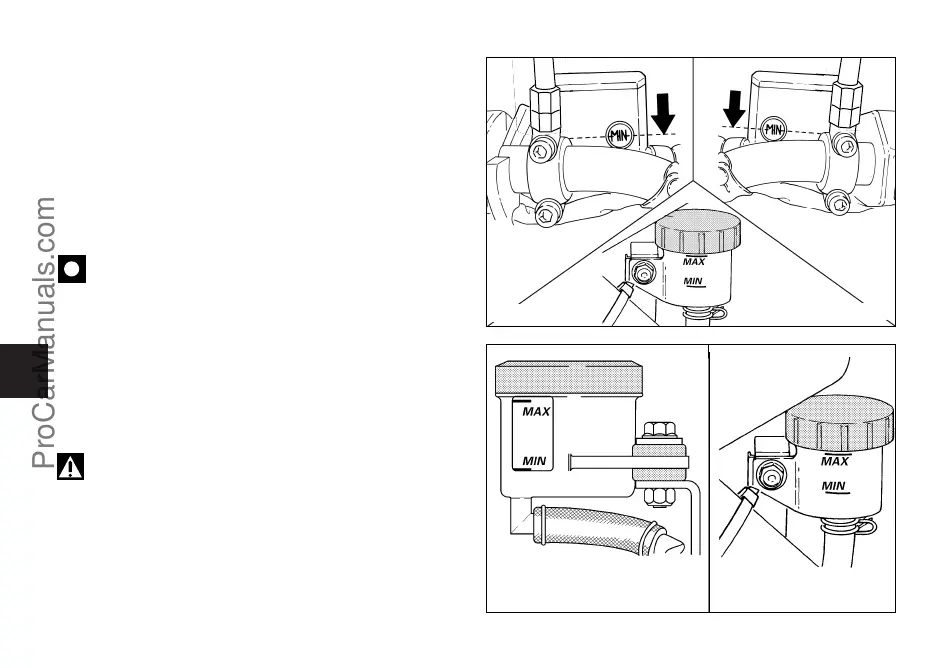 ProCarManuals.com

MIN

MIN

MAX

MIN

MAX

MIN

MAX

MIN