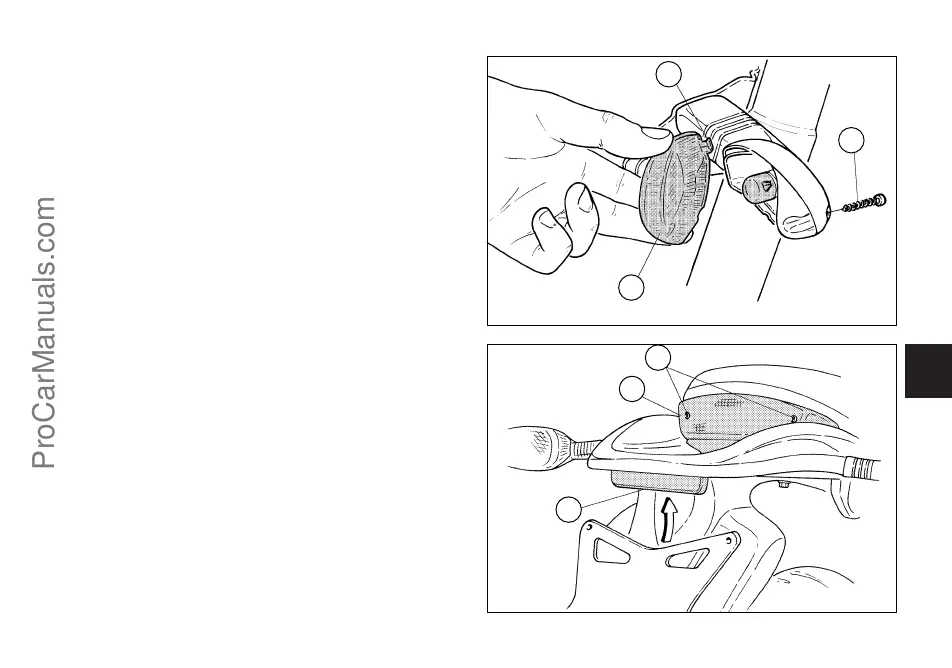 ProCarManuals.com