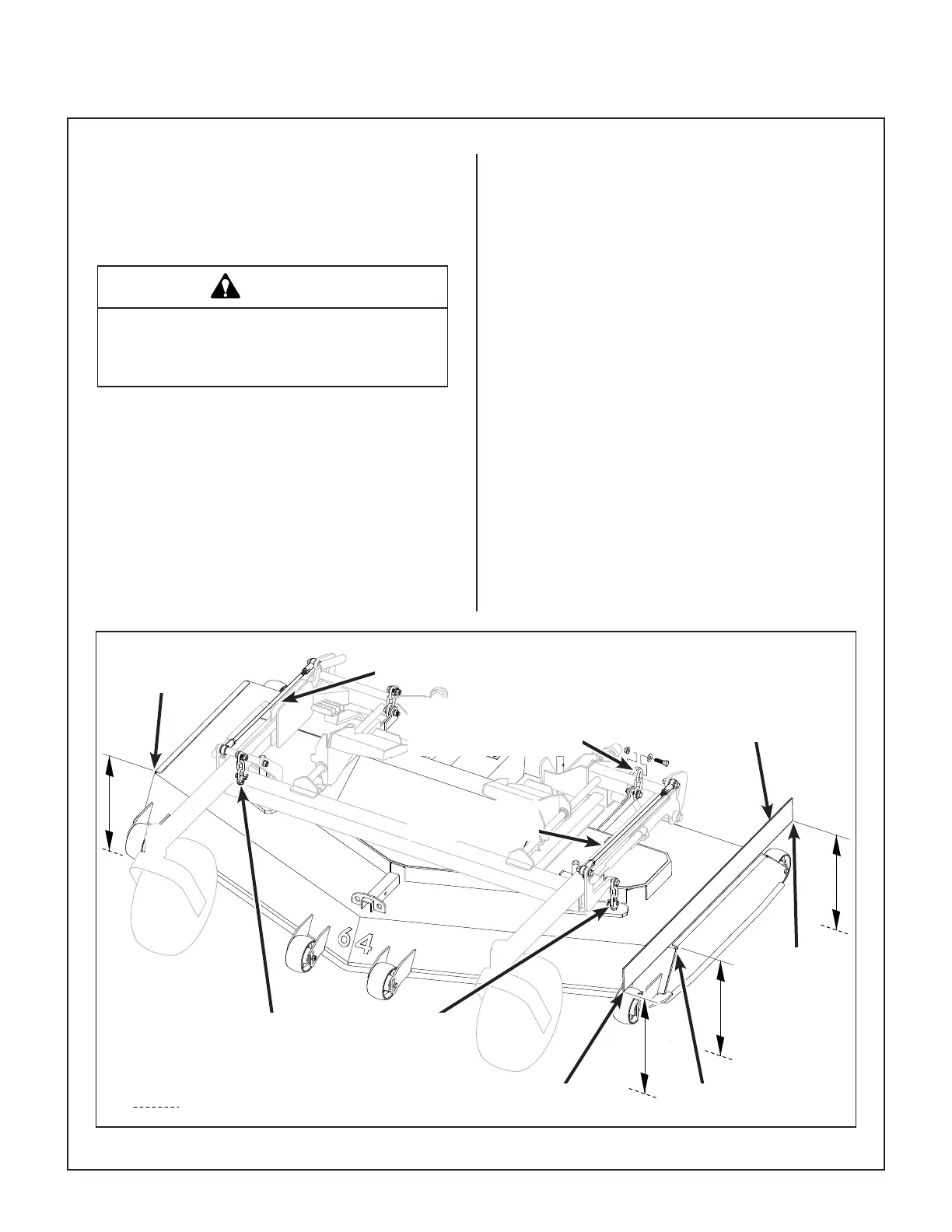 64