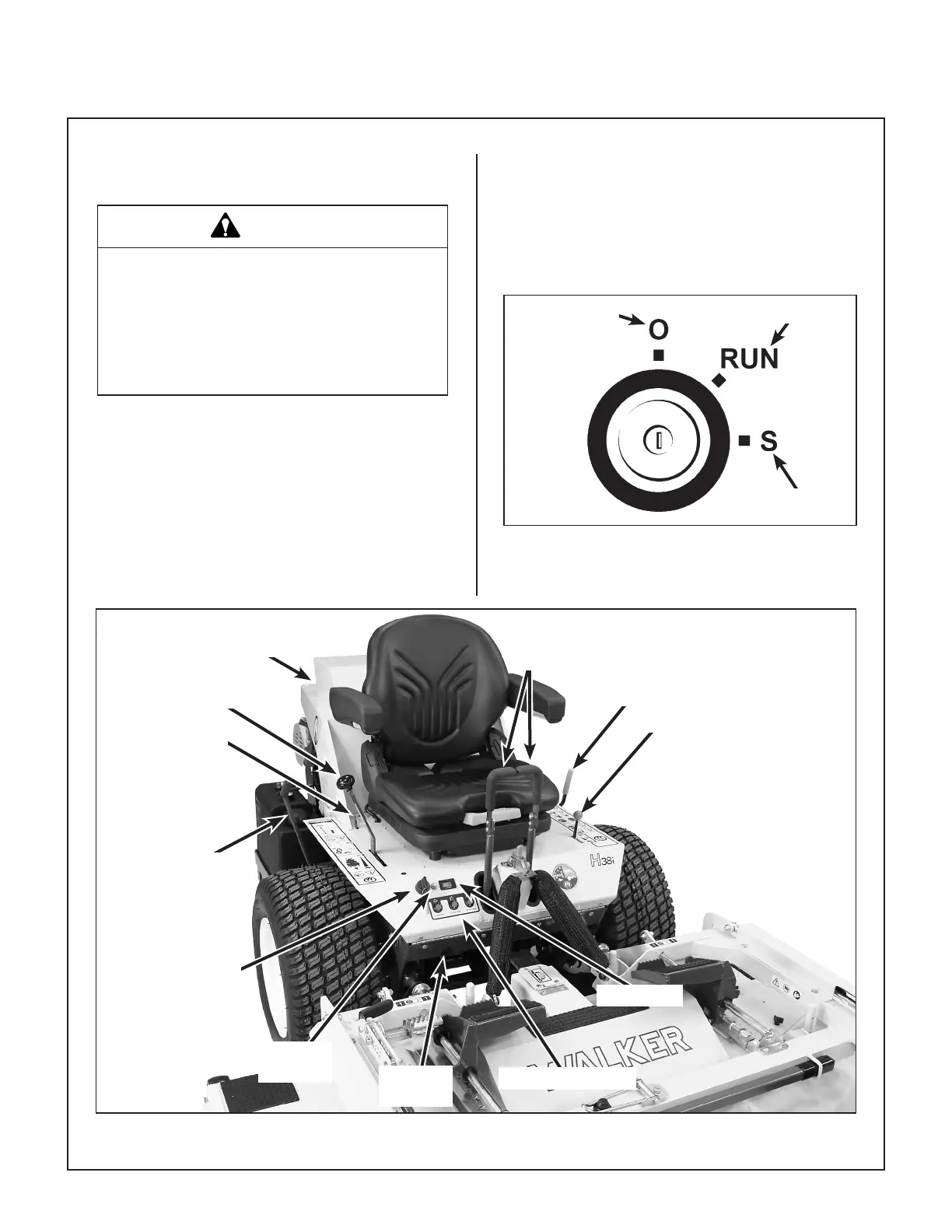 O

RUN

S

H38i

WALKER