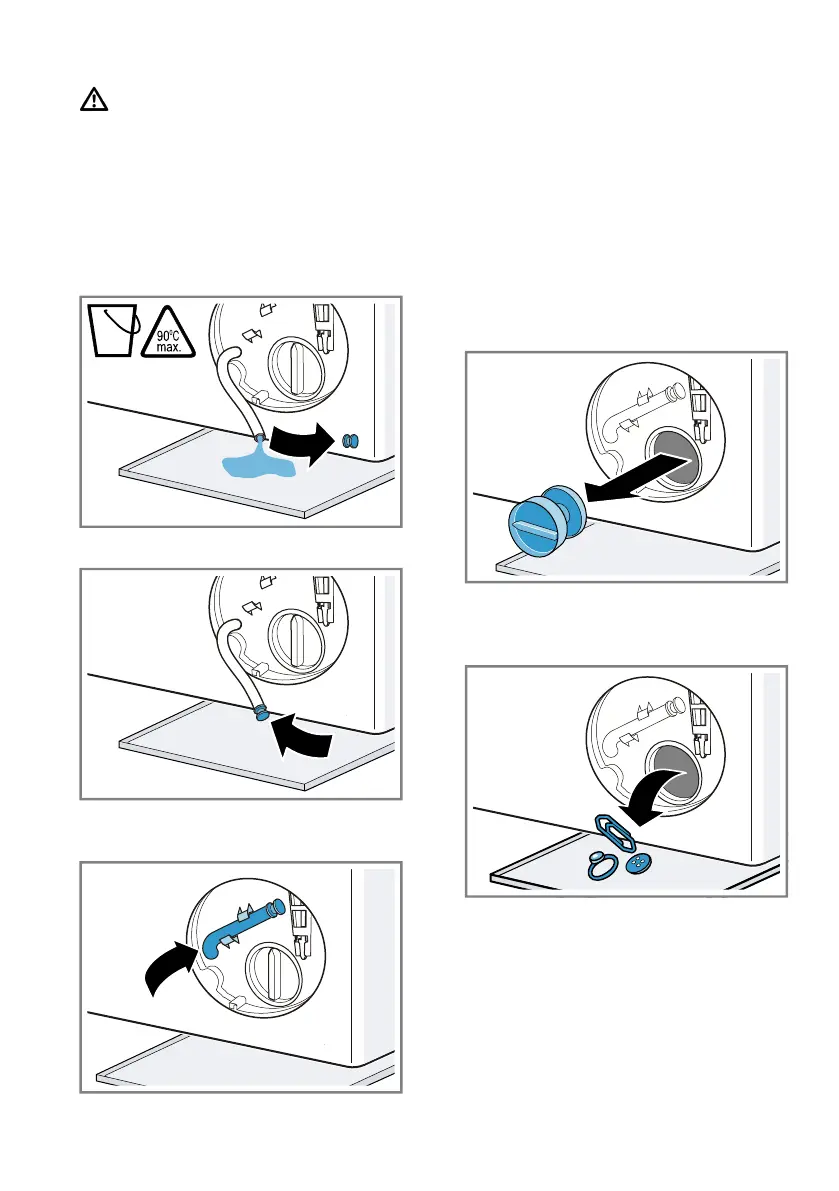 90°C
max.