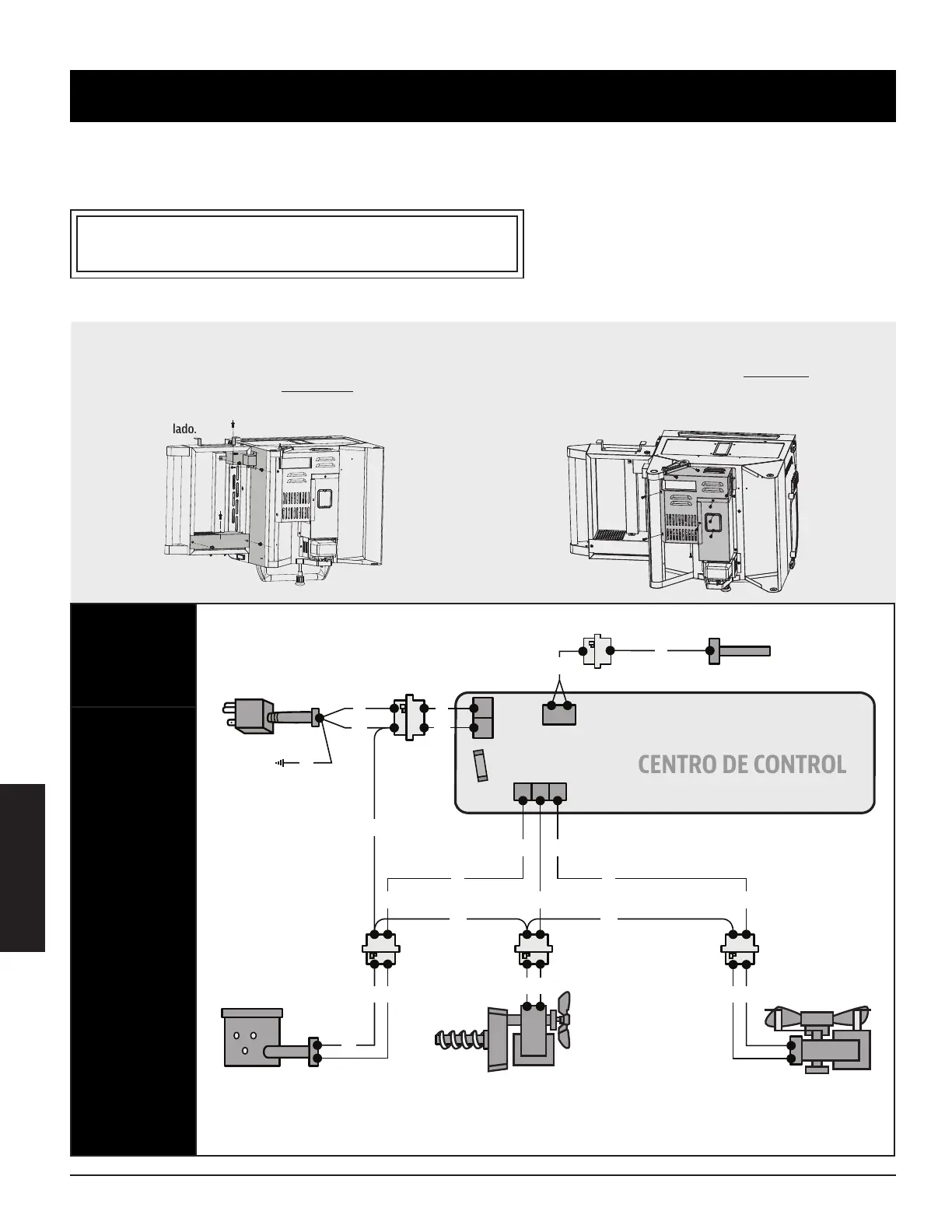 lado.

CENTRO DE CONTROL