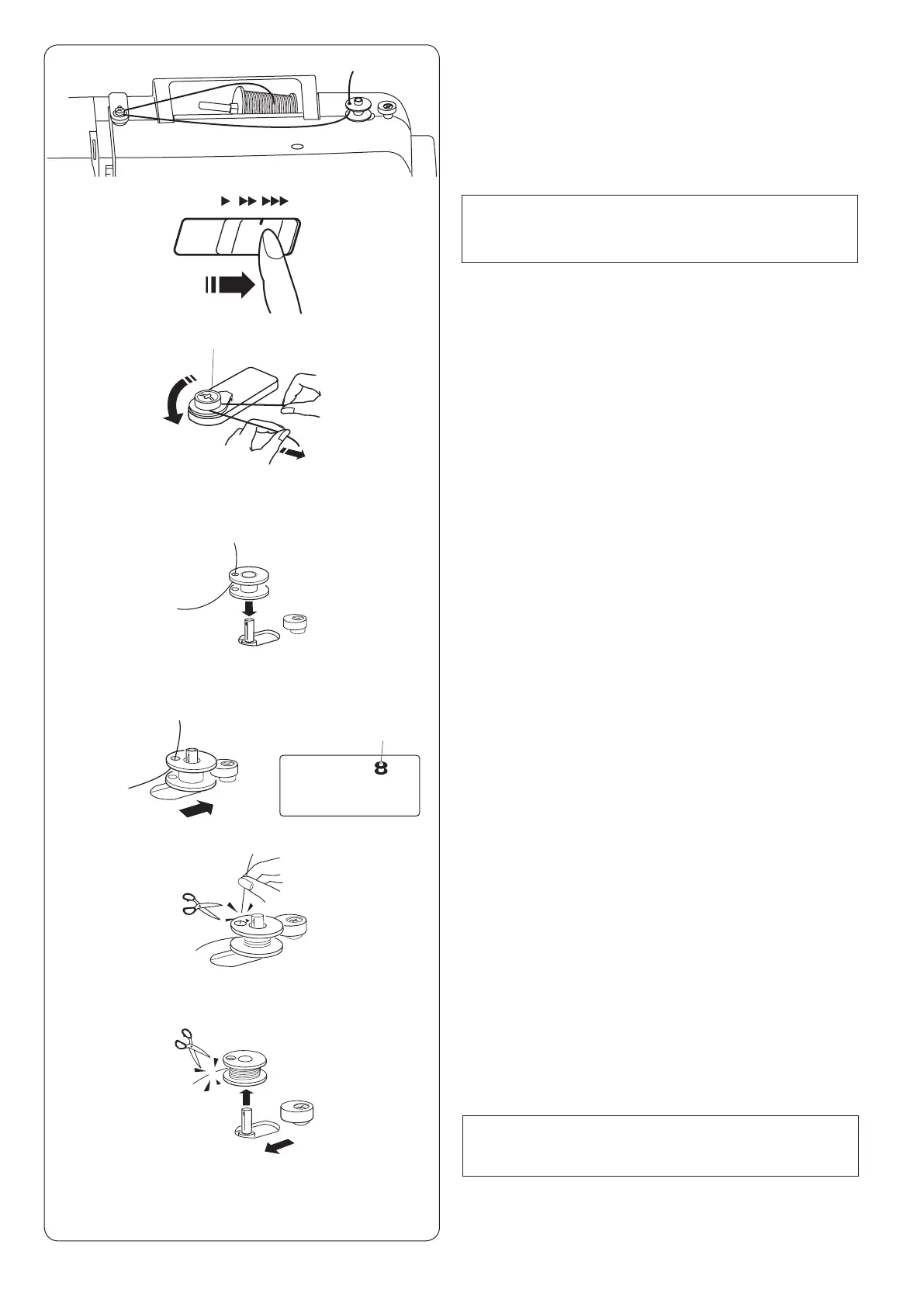 8