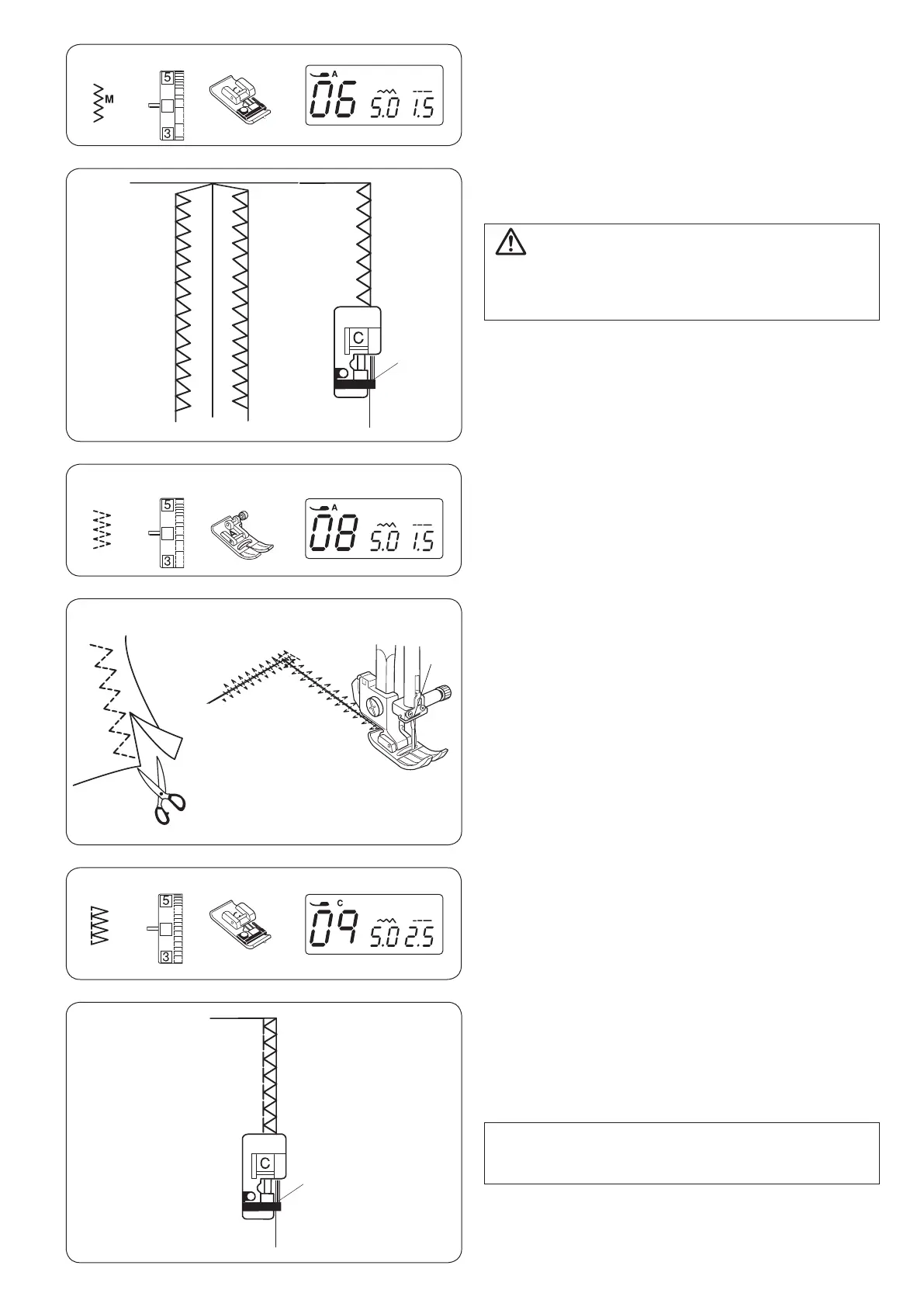 M

5

3

A

06 5.0 1.5

C

5

3

A

08 5.0 1.5

5

3

C

09 5.0 2.5

C