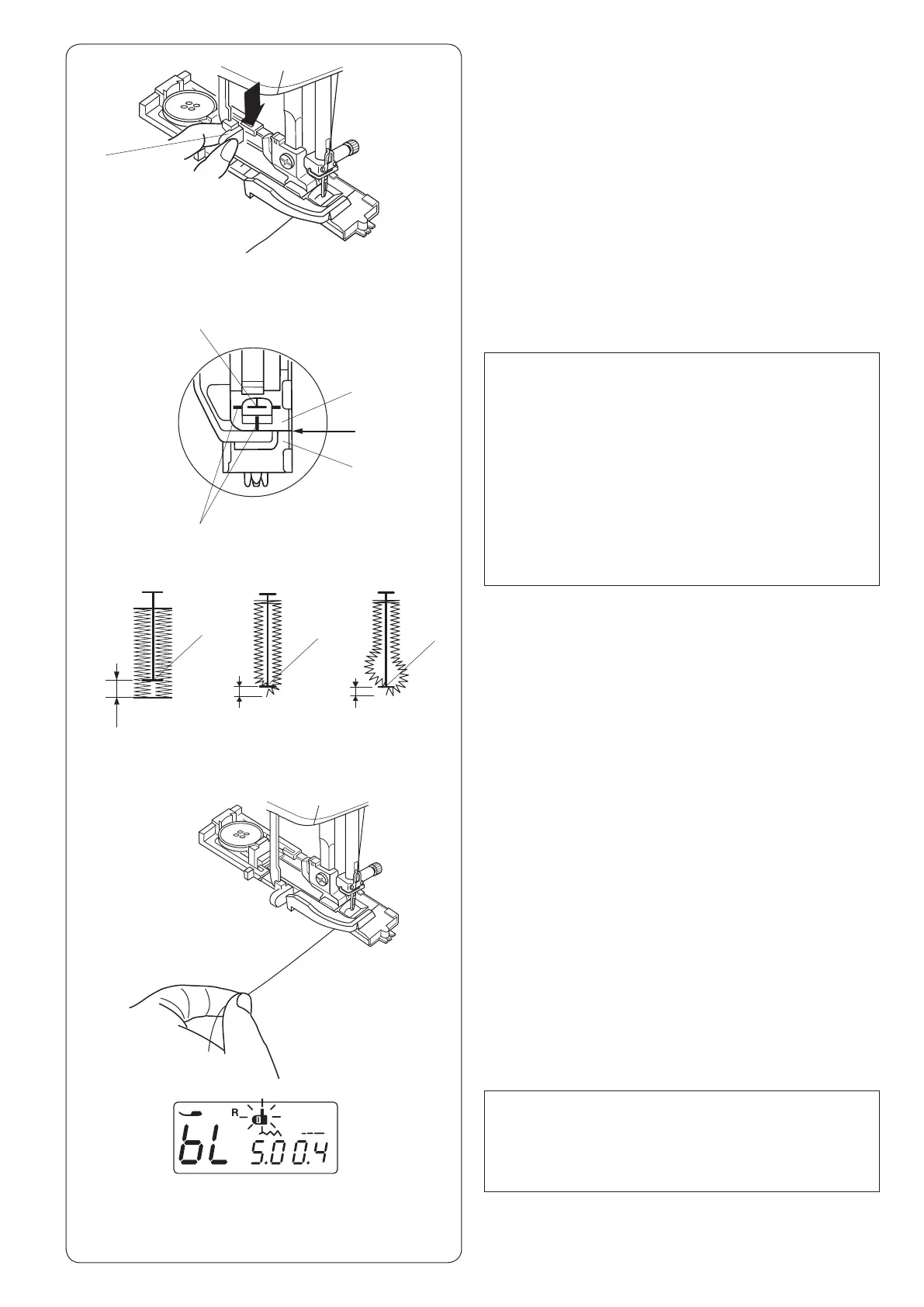 R

bL 5.0 0.4