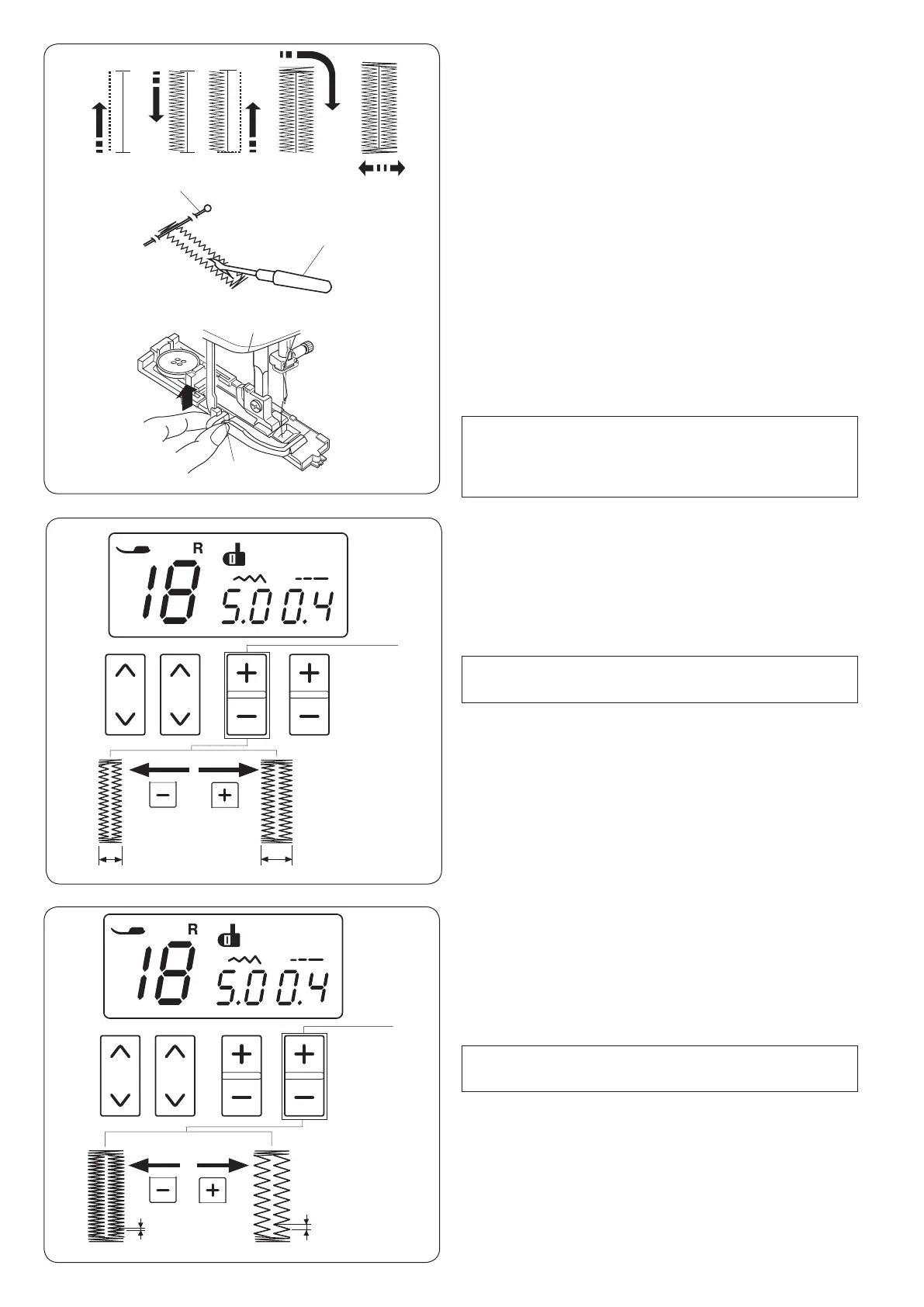 R

18

5.0 0.4

R

18

5.0 0.4