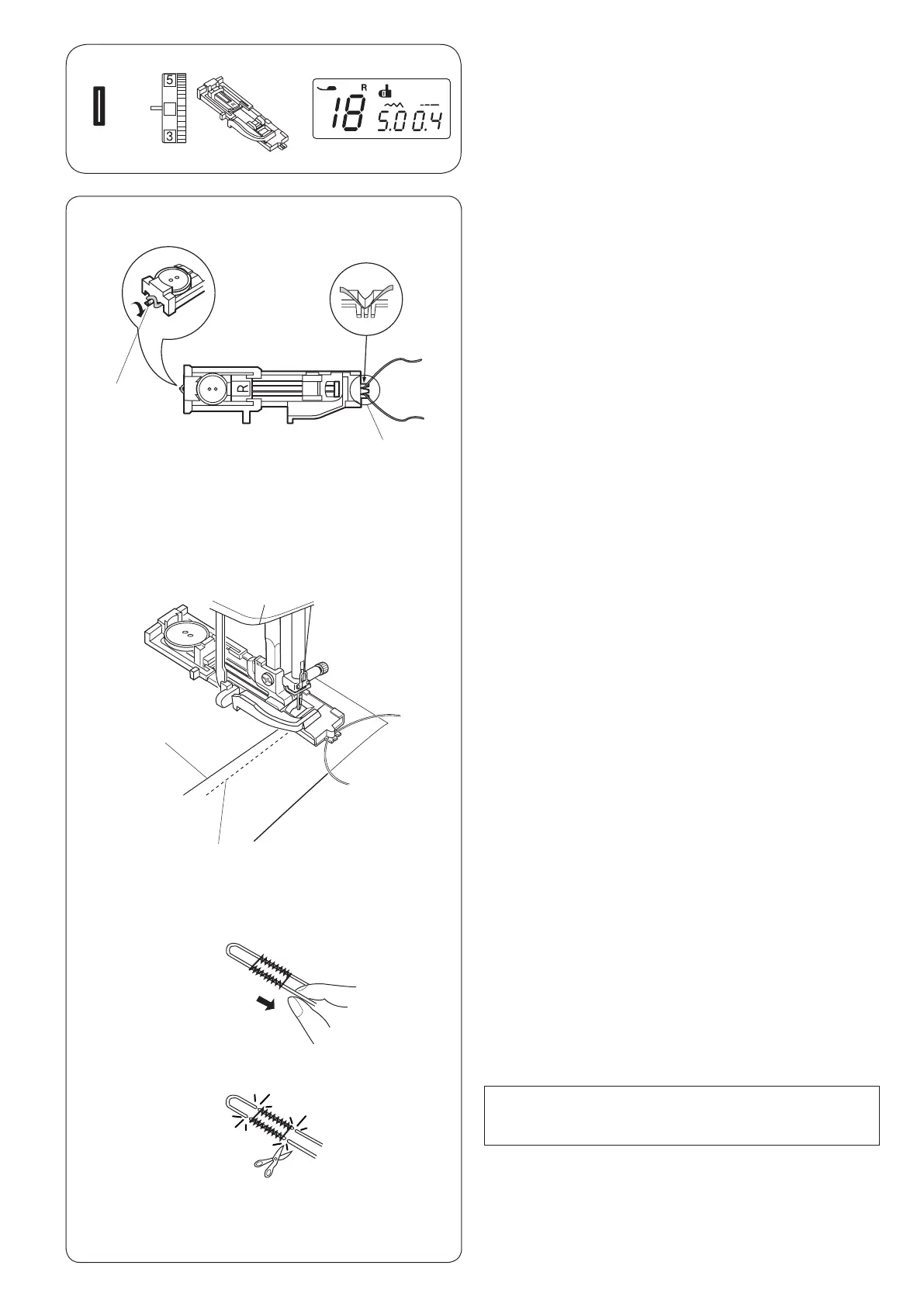 5

3

R

18 5.0 0.4

R