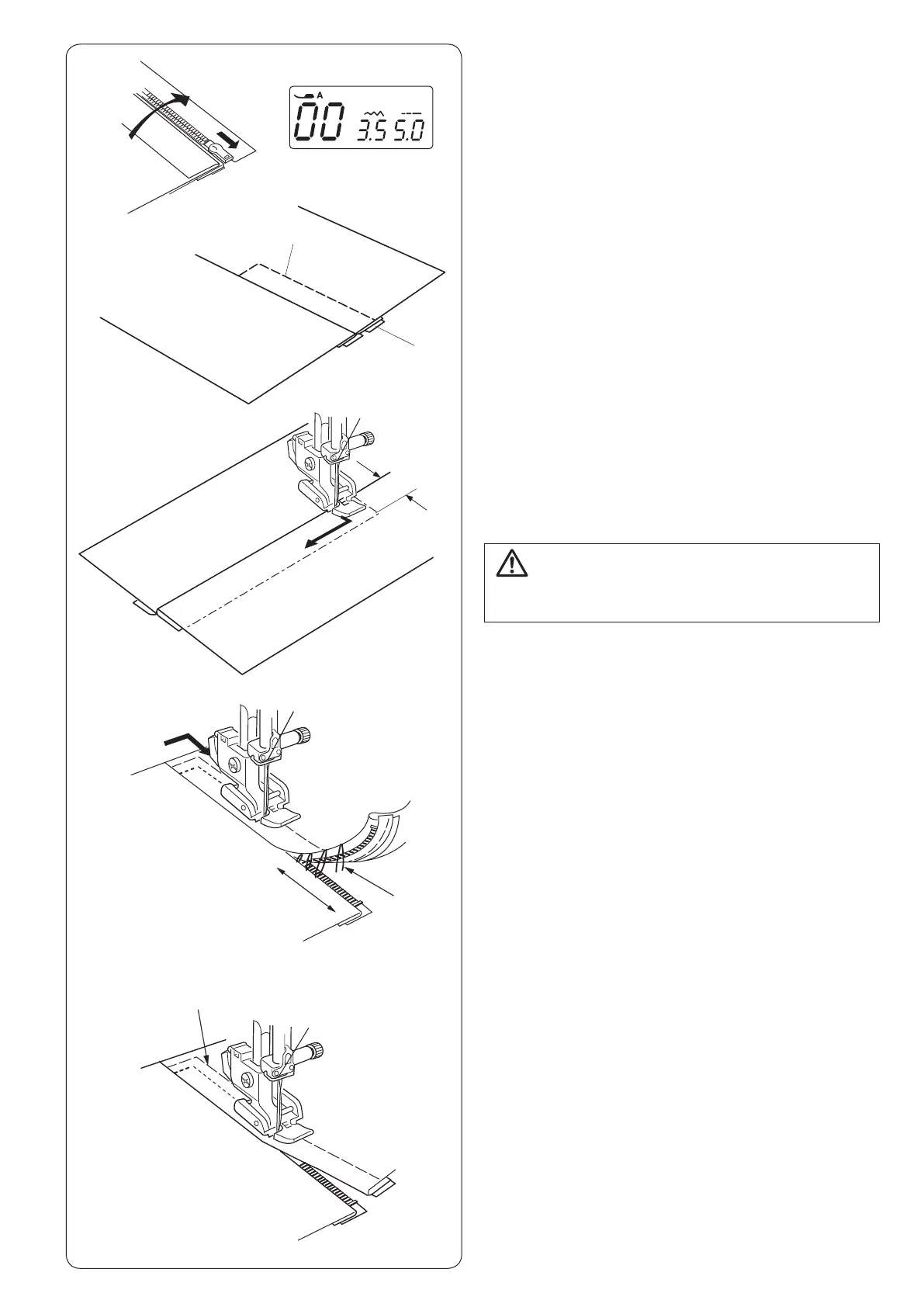 A
00 3.5 5.0