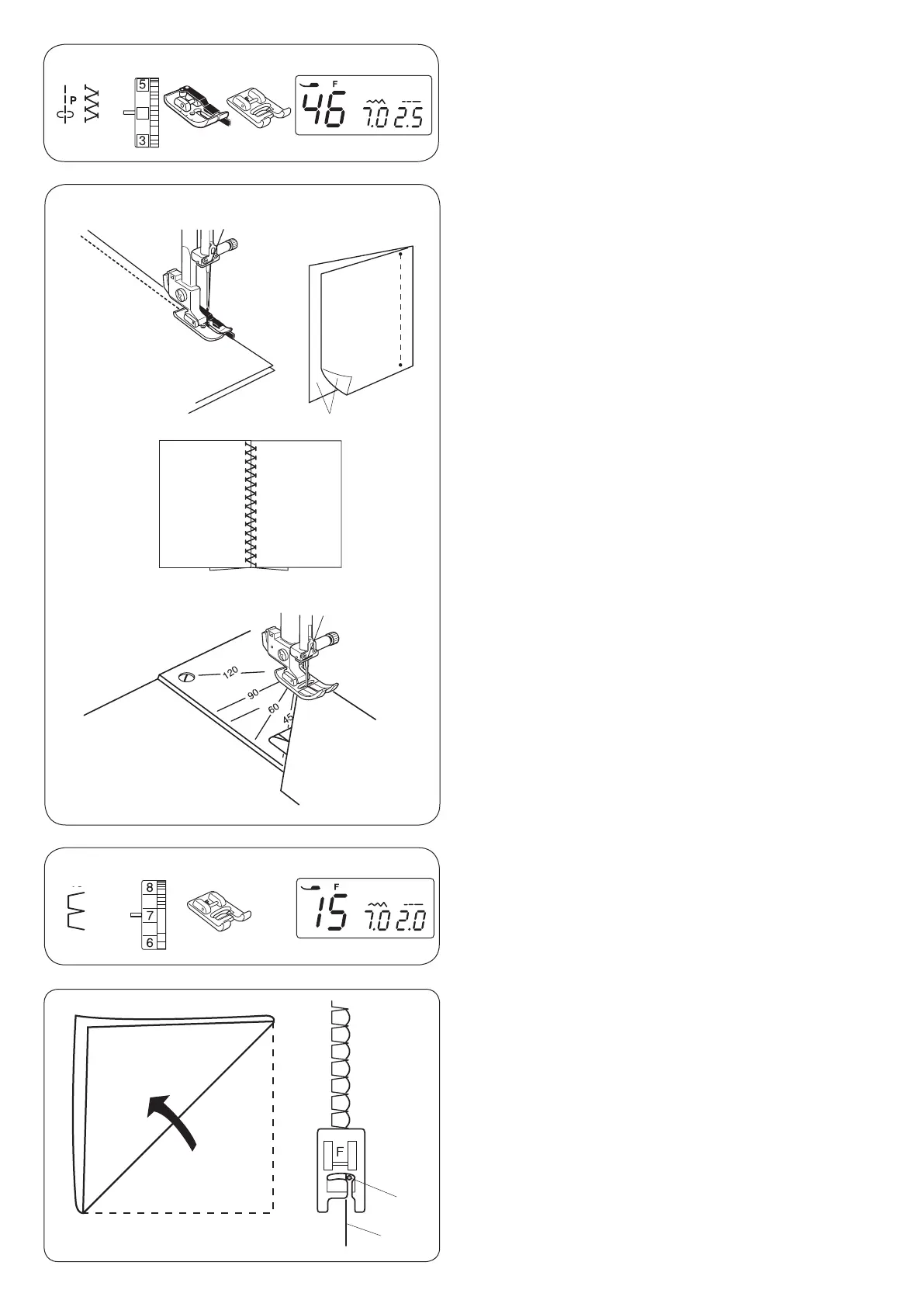 P

5

3

F
46 7.0 2.5

120

90

60

45

8

7

6

F
15 7.0 2.0

F