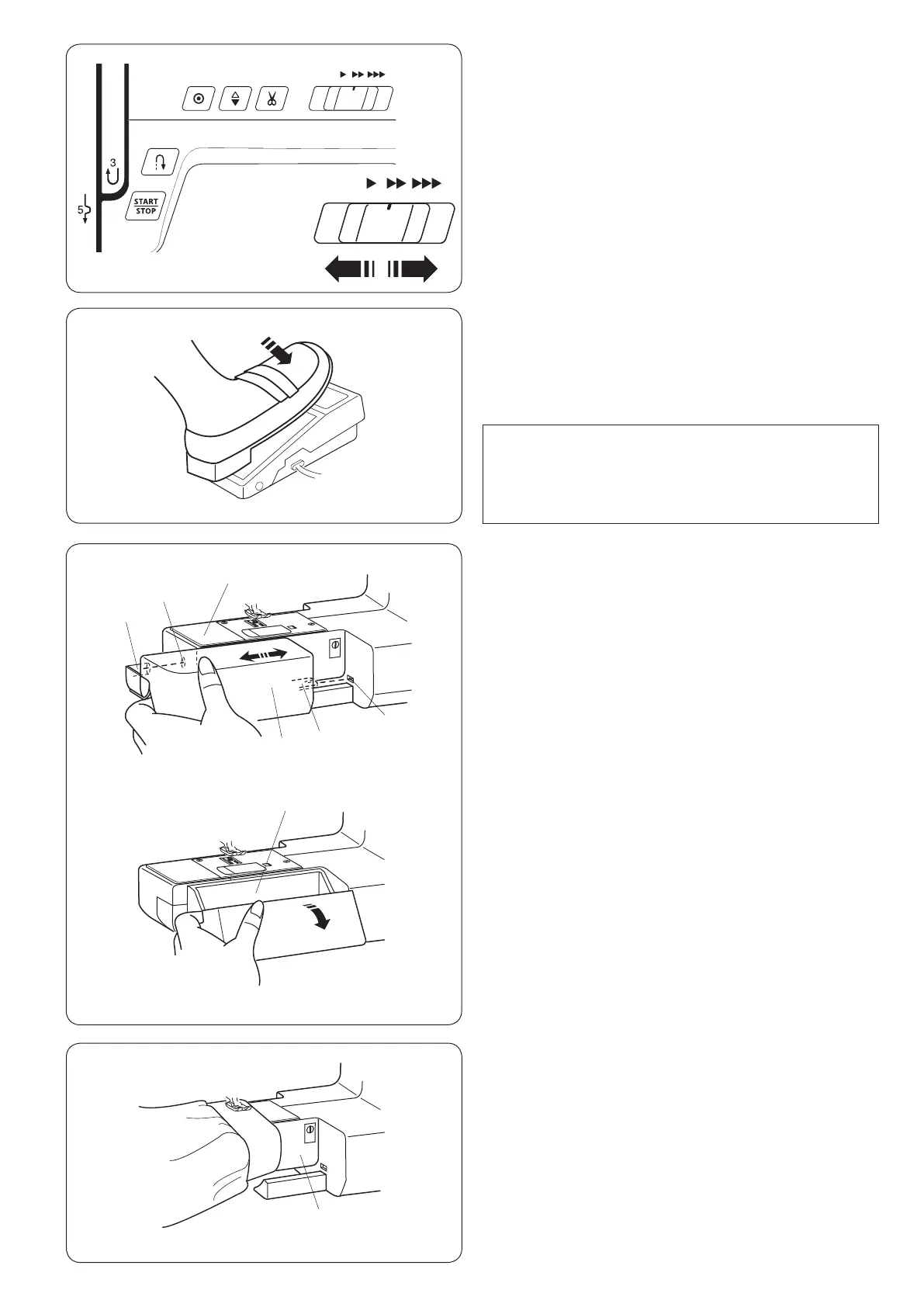 3

5

START
STOP